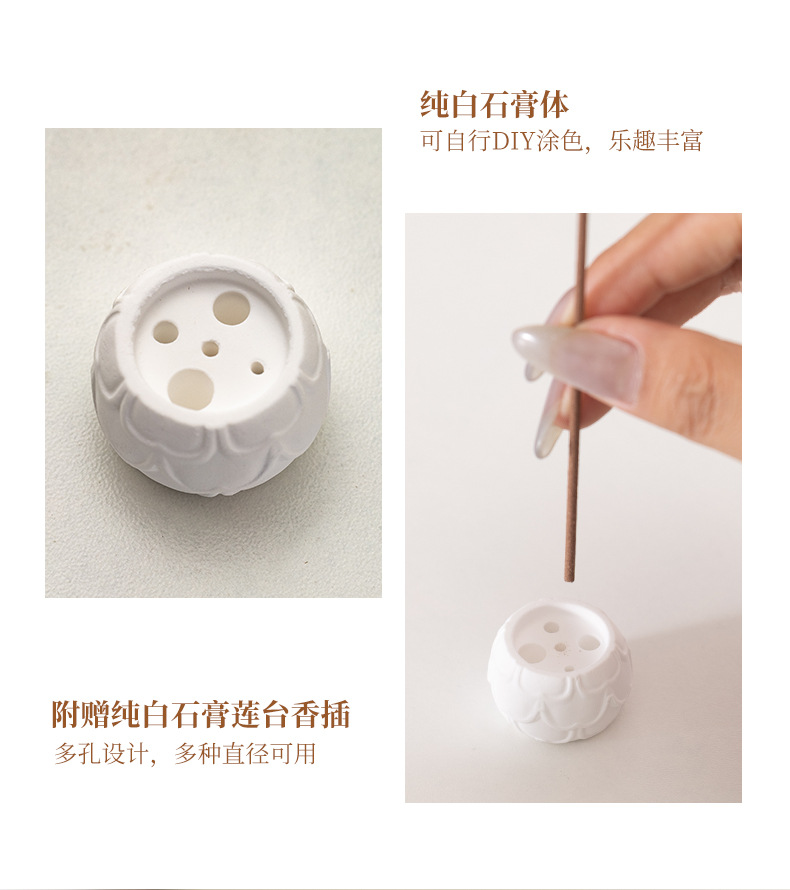 纯白石膏体
可自行DIY涂色，乐趣丰富

附赠纯白石膏莲台香插
多孔设计，多种直径可用