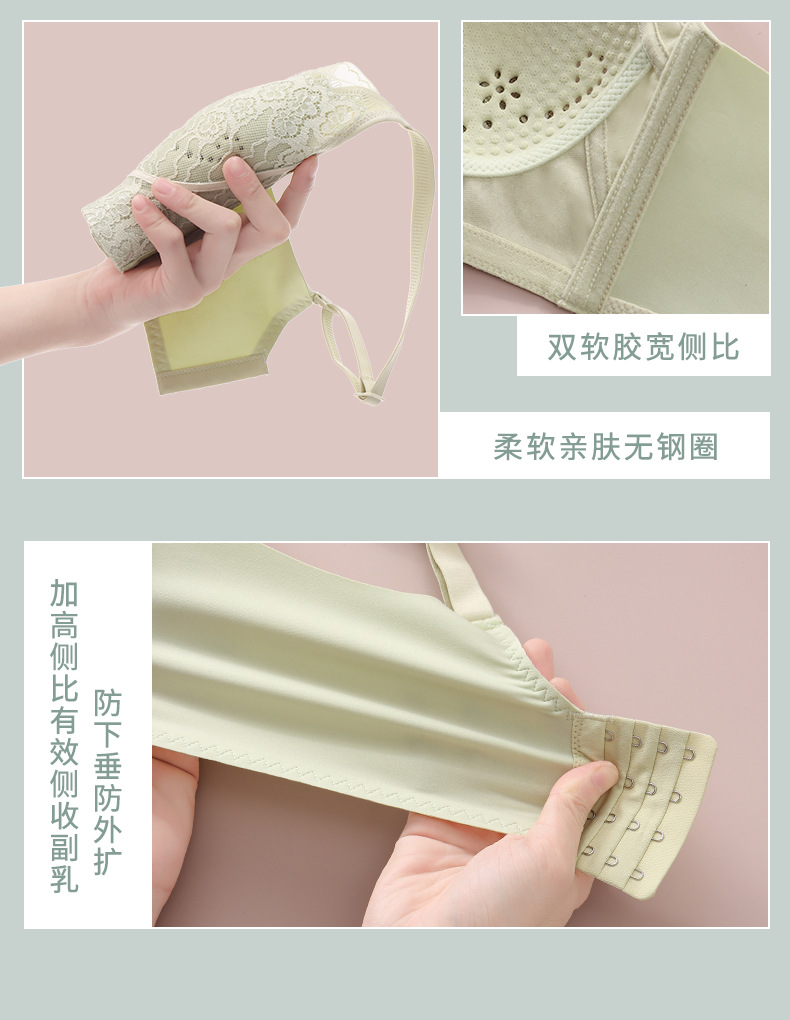 双软胶宽侧比

柔软亲肤无钢圈

加高侧比有效侧收副乳

防下垂防外扩