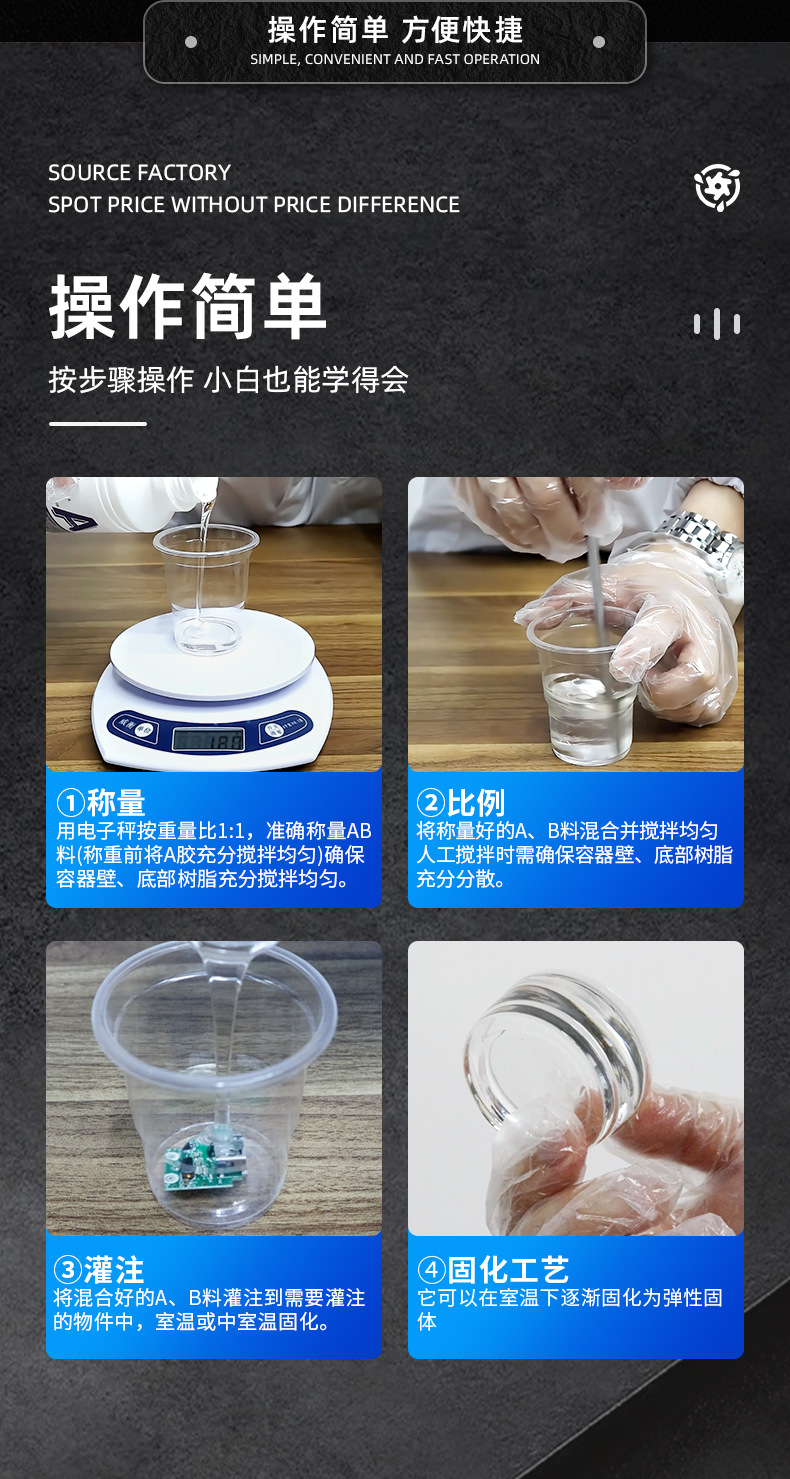 操作简单 方便快捷
SIMPLE, CONVENIENT AND FAST OPERATION

SOURCE FACTORY
SPOT PRICE WITHOUT PRICE DIFFERENCE

操作简单
按步骤操作 小白也能学得会

①称量
用电子秤按重量比1:1，准确称量AB料(称重前将A胶充分搅拌均匀)确保容器壁、底部树脂充分搅拌均匀。

②比例
将称量好的A、B料混合并搅拌均匀人工搅拌时需确保容器壁、底部树脂充分分散。

③灌注
将混合好的A、B料灌注到需要灌注的物件中，室温或中室温固化。

④固化工艺
它可以在室温下逐渐固化为弹性固体