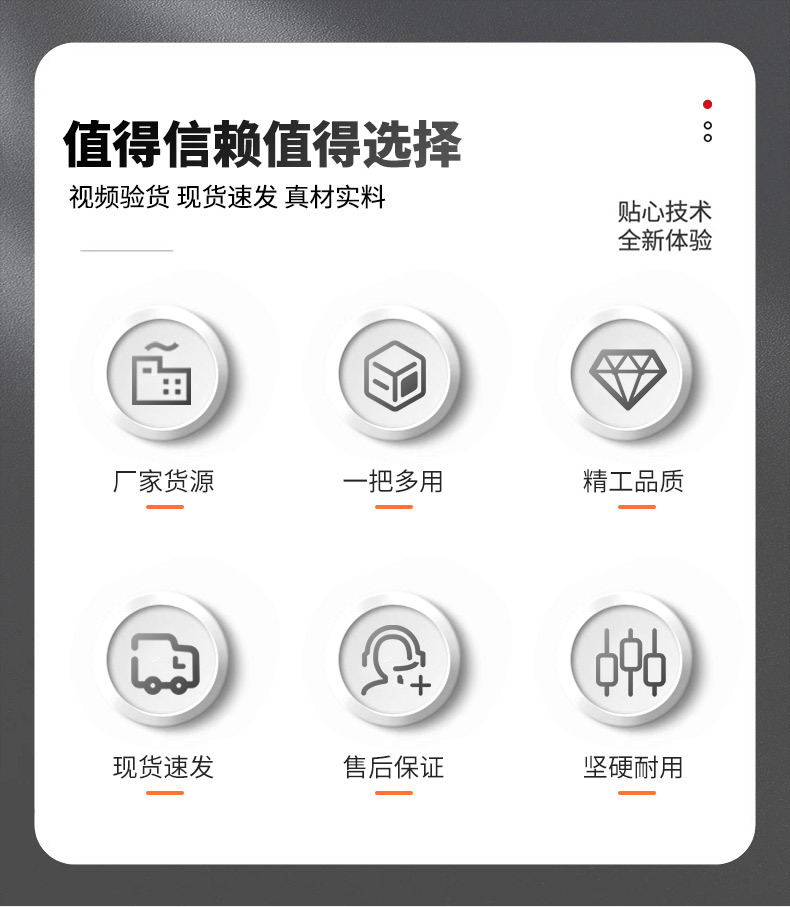 值得信赖值得选择

视频验货 现货速发 真材实料

贴心技术
全新体验

厂家货源

一把多用

精工品质

现货速发

售后保证

坚硬耐用