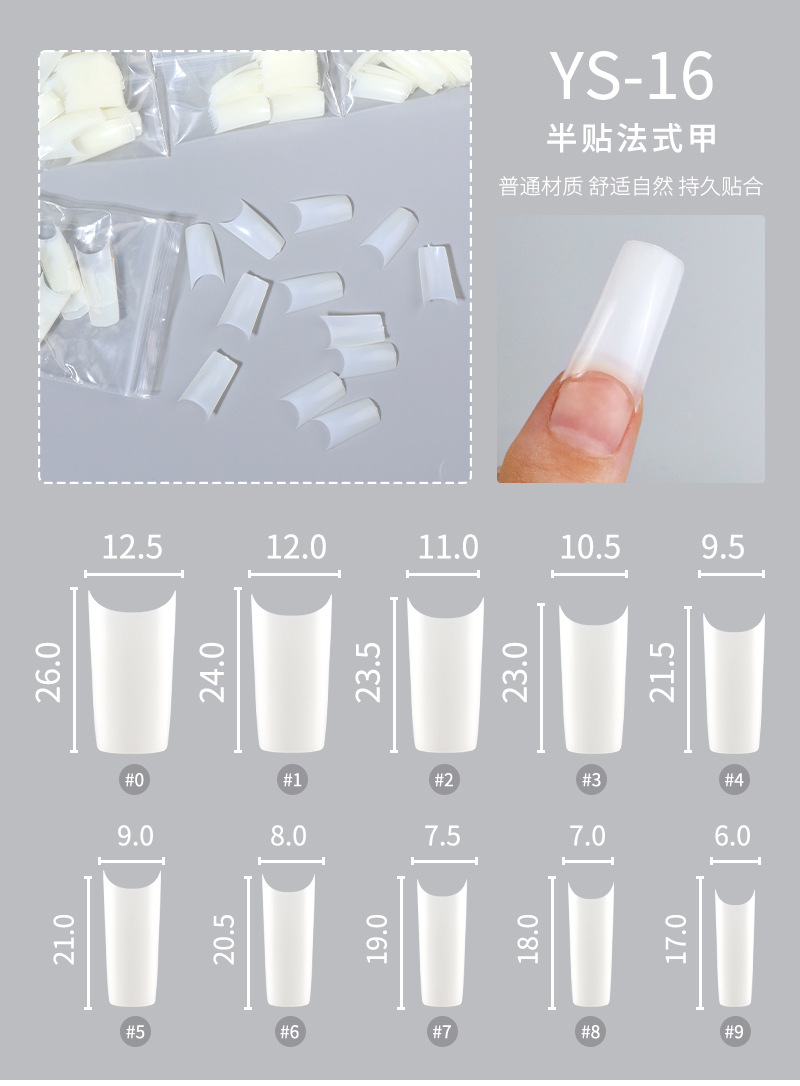 YS-16

半贴法式甲

普通材质 舒适自然 持久贴合

12.5
26.0
#0

12.0
24.0
#1

11.0
23.5
#2

10.5
23.0
#3

9.5
21.5
#4

9.0
21.0
#5

8.0
20.5
#6

7.5
19.0
#7

7.0
18.0
#8

6.0
17.0
#9