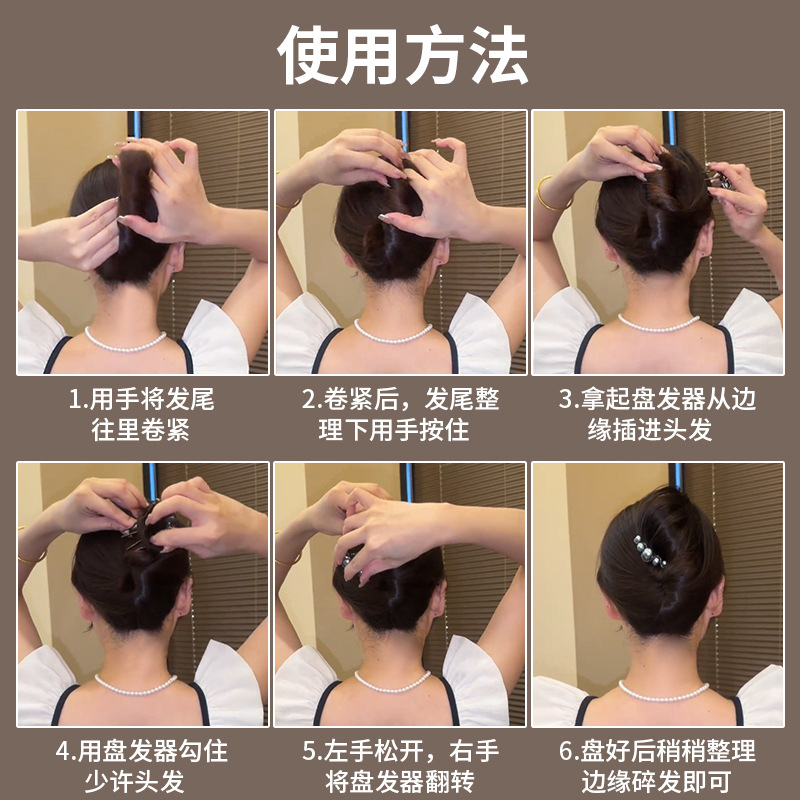 使用方法

1.用手将发尾往里卷紧

2.卷紧后，发尾整理下用手按住

3.拿起盘发器从边缘插进头发

4.用盘发器勾住少许头发

5.左手松开，右手将盘发器翻转

6.盘好后稍稍整理边缘碎发即可