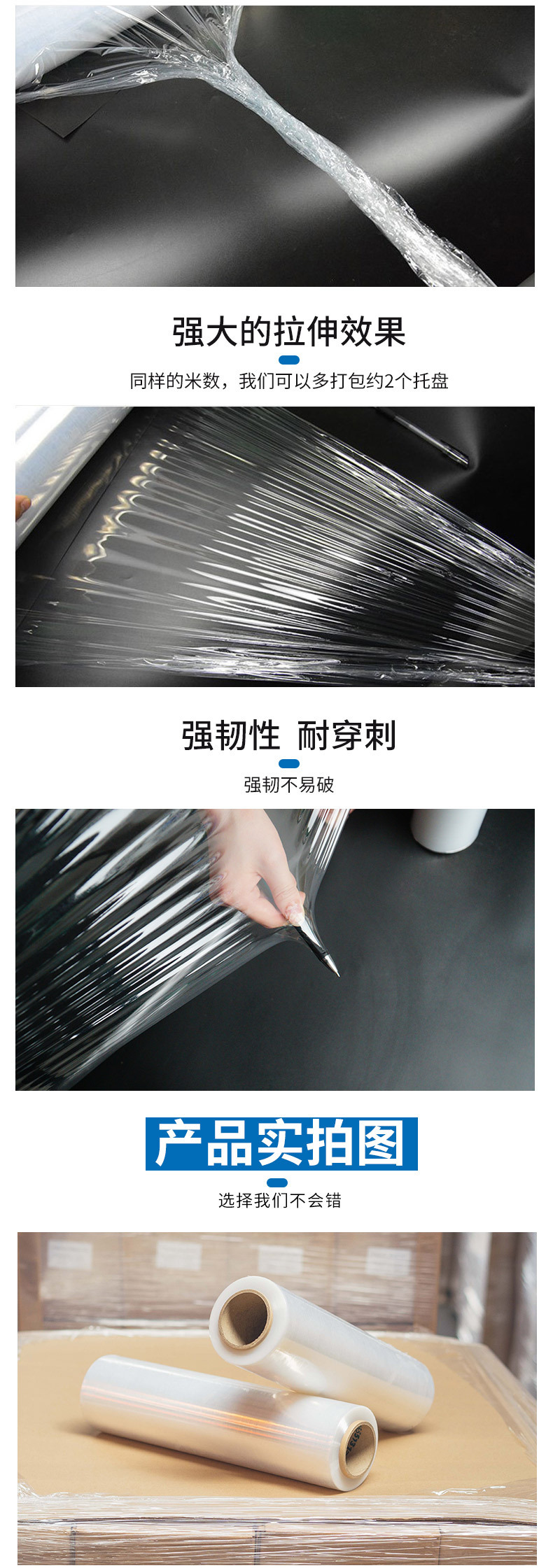 强大的拉伸效果

同样的米数，我们可以多打包约2个托盘

强韧性 耐穿刺

强韧不易破

产品实拍图

选择我们不会错