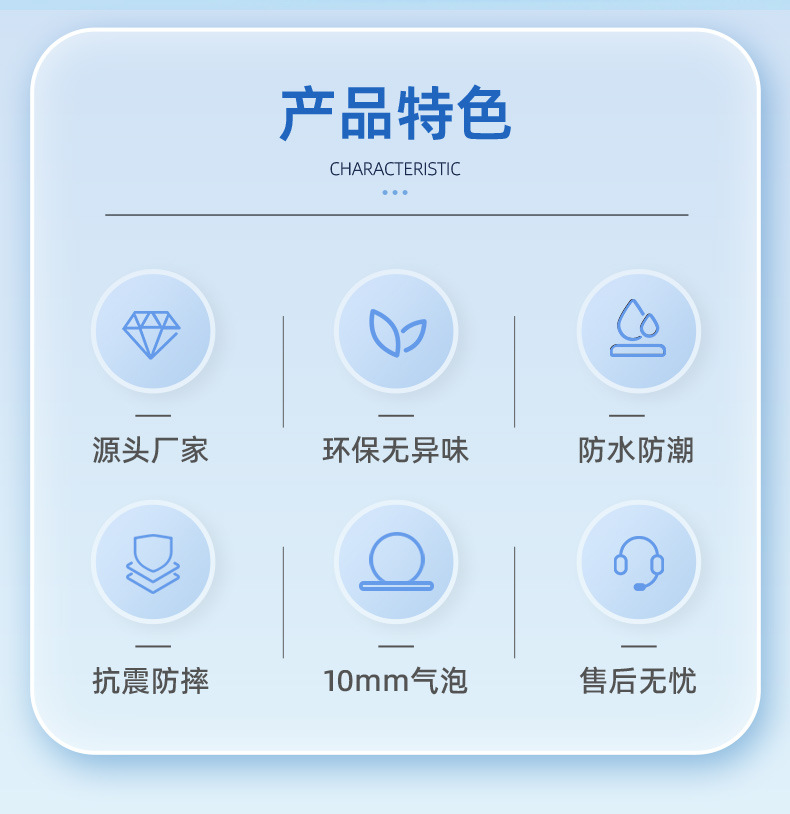 产品特色

CHARACTERISTIC

源头厂家

环保无异味

防水防潮

抗震防摔

10mm气泡

售后无忧