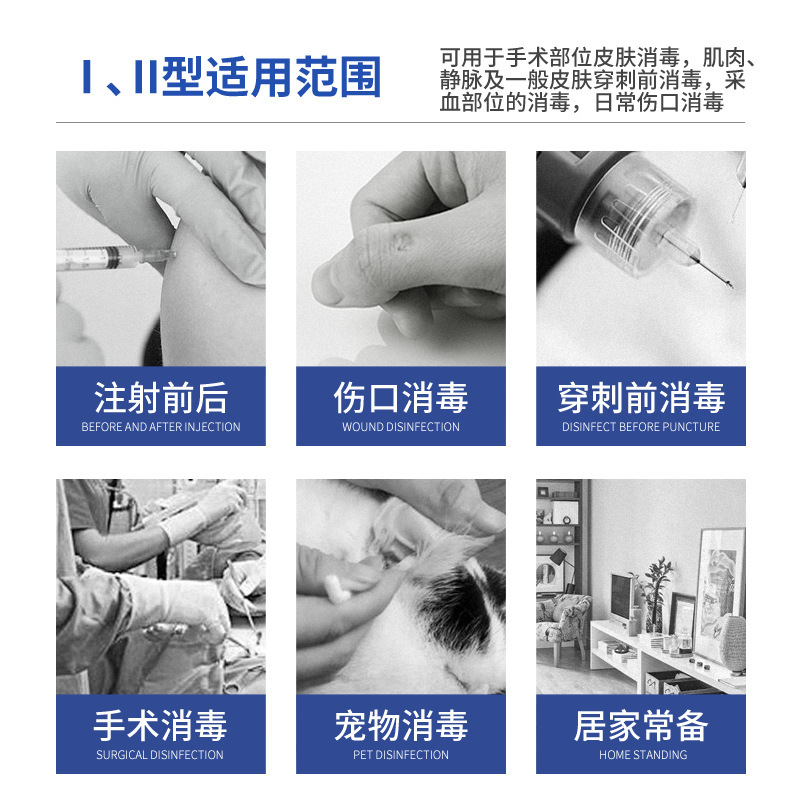 I、II型适用范围

可用于手术部位皮肤消毒，肌肉、静脉及一般皮肤穿刺前消毒，采血部位的消毒，日常伤口消毒

注射前后
BEFORE AND AFTER INJECTION

伤口消毒
WOUND DISINFECTION

穿刺前消毒
DISINFECT BEFORE PUNCTURE

手术消毒
SURGICAL DISINFECTION

宠物消毒
PET DISINFECTION

居家常备
HOME STANDING