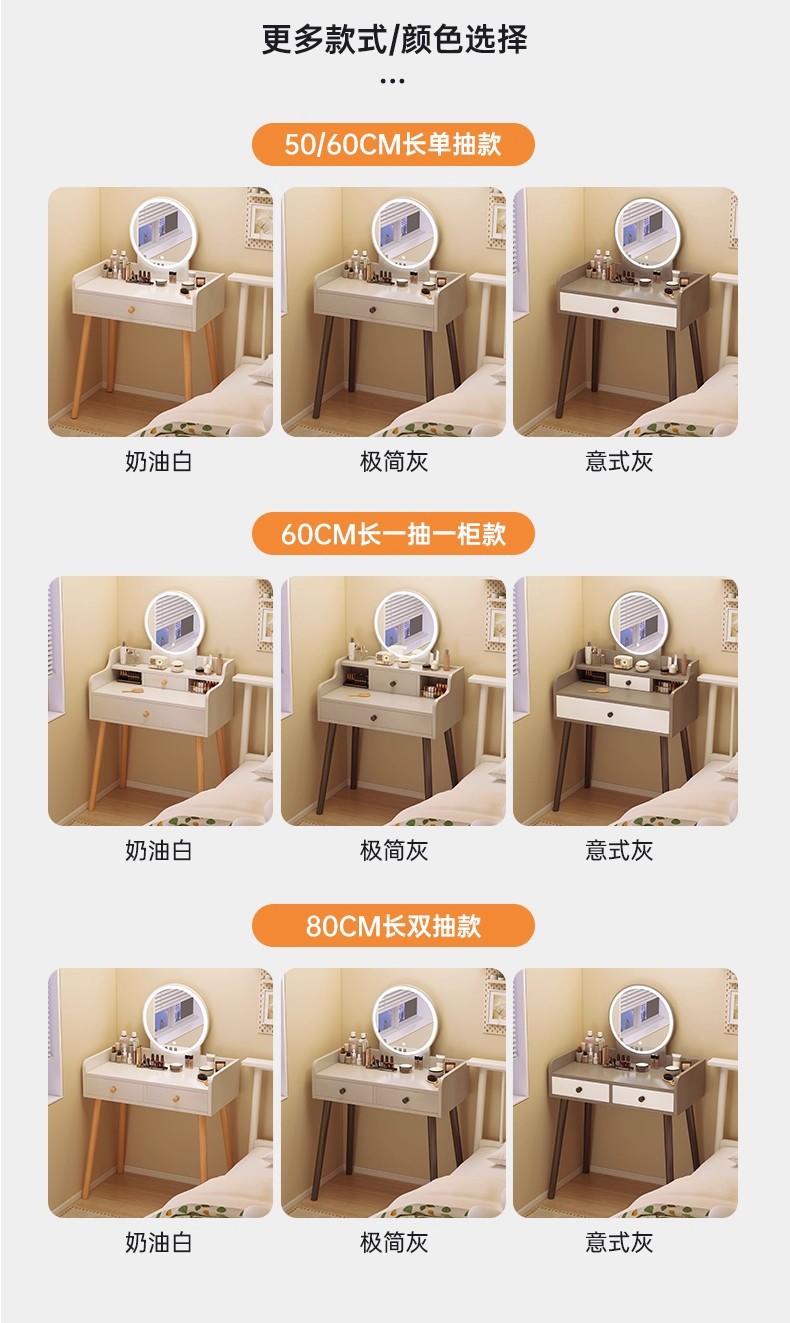 更多款式/颜色选择
...

50/60CM长单抽款

奶油白

极简灰

意式灰

60CM长一抽一柜款

奶油白

极简灰

意式灰

80CM长双抽款

奶油白

极简灰

意式灰