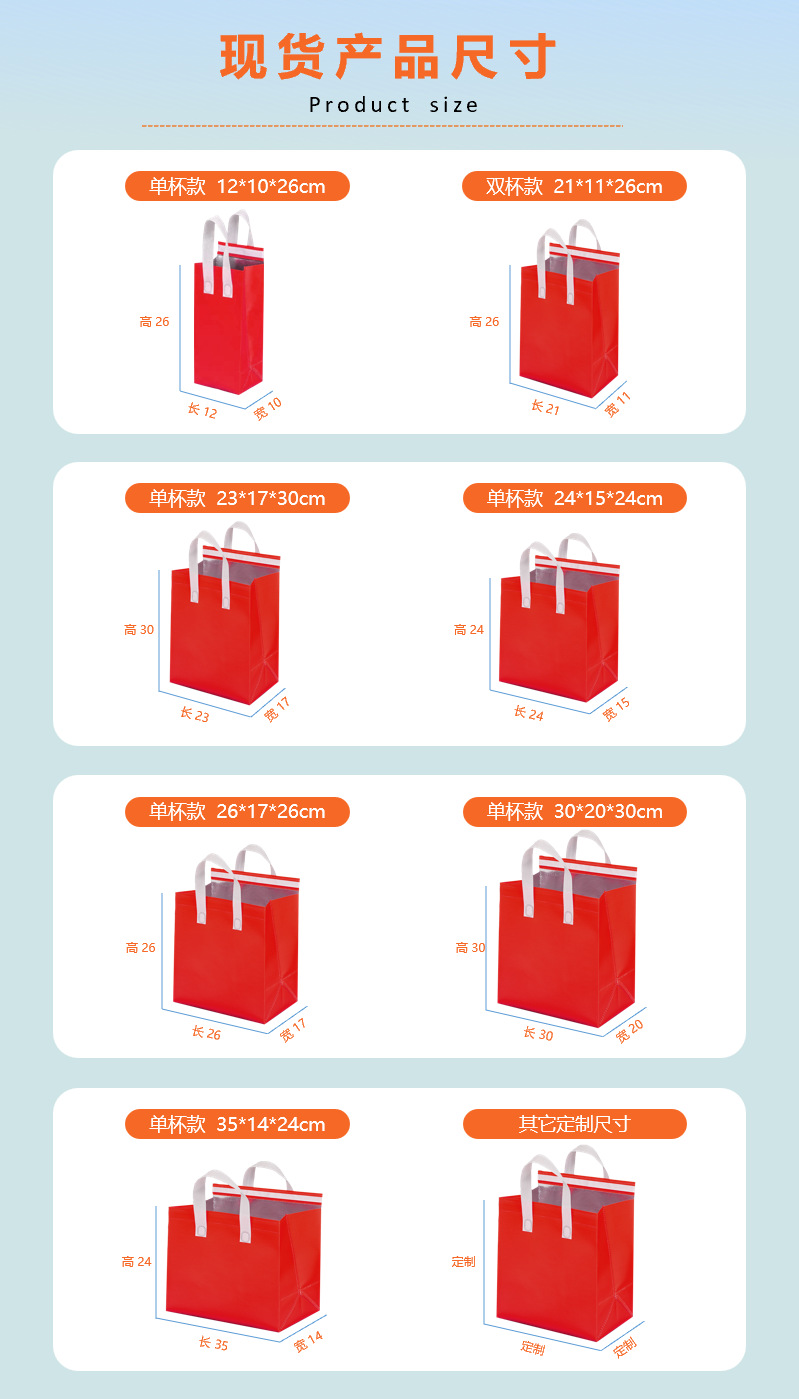 现货产品尺寸

Product size

单杯款 12*10*26cm

高 26

长 12

宽 10

双杯款 21*11*26cm

高 26

长 21

宽 11

单杯款 23*17*30cm

高 30

长 23

宽 17

单杯款 24*15*24cm

高 24

长 24

宽 15

单杯款 26*17*26cm

高 26

长 26

宽 17

单杯款 30*20*30cm

高 30

长 30

宽 20

单杯款 35*14*24cm

高 24

长 35

宽 14

其它定制尺寸

定制

定制

定制