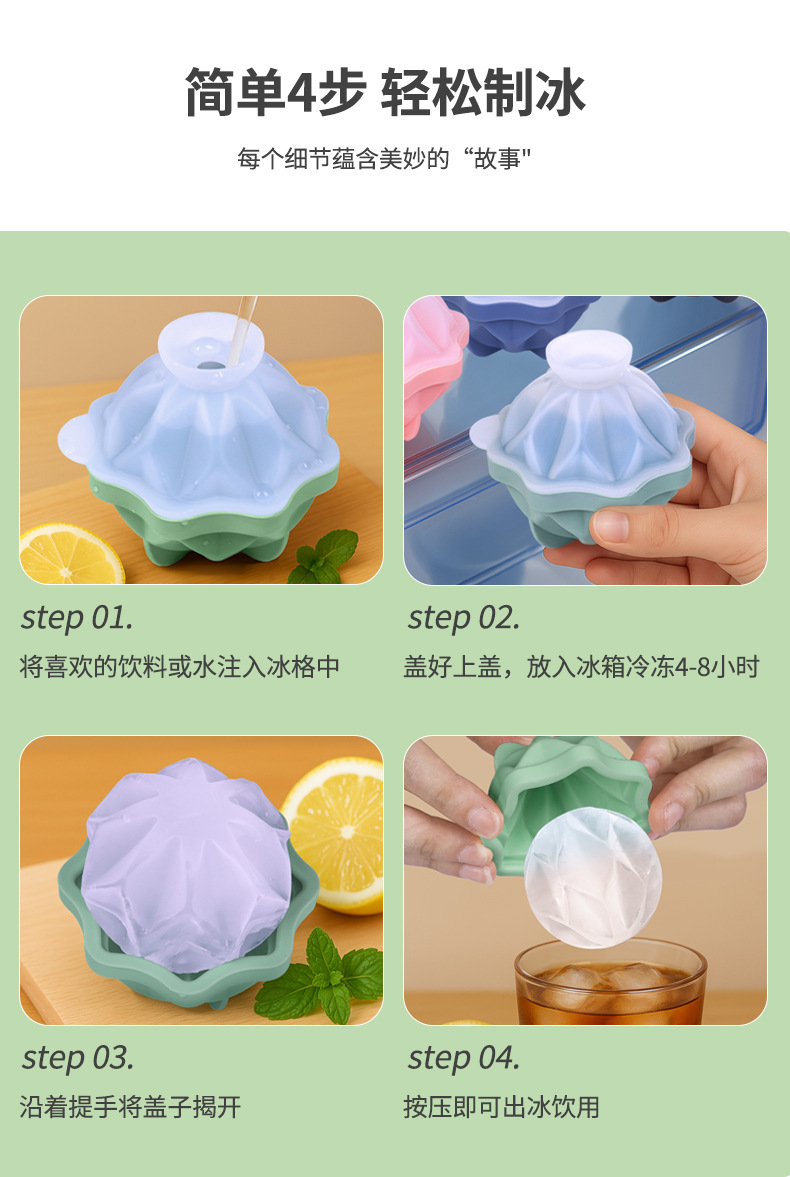 简单4步 轻松制冰

每个细节蕴含美妙的“故事"

step 01.

将喜欢的饮料或水注入冰格中

step 02.

盖好上盖，放入冰箱冷冻4-8小时

step 03.

沿着提手将盖子揭开

step 04.

按压即可出冰饮用