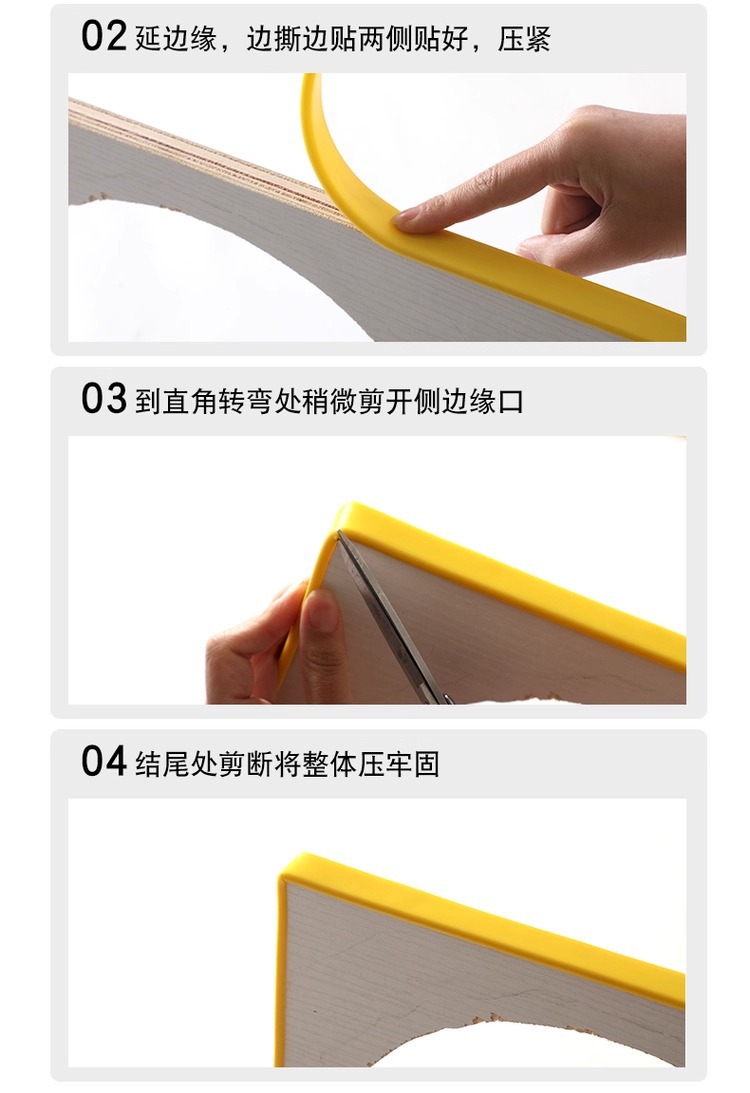 02 延边缘，边撕边贴两侧贴好，压紧

03 到直角转弯处稍微剪开侧边缘口

04 结尾处剪断将整体压牢固