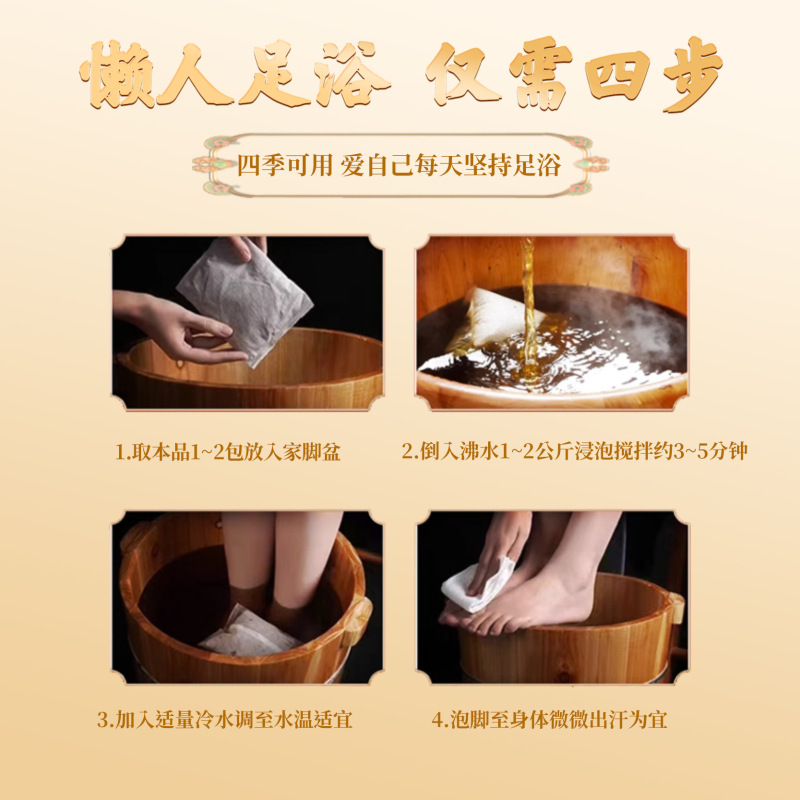 懒人足浴 仅需四步

四季可用 爱自己每天坚持足浴

1.取本品1~2包放入家脚盆

2.倒入沸水1~2公斤浸泡搅拌约3~5分钟

3.加入适量冷水调至水温适宜

4.泡脚至身体微微出汗为宜