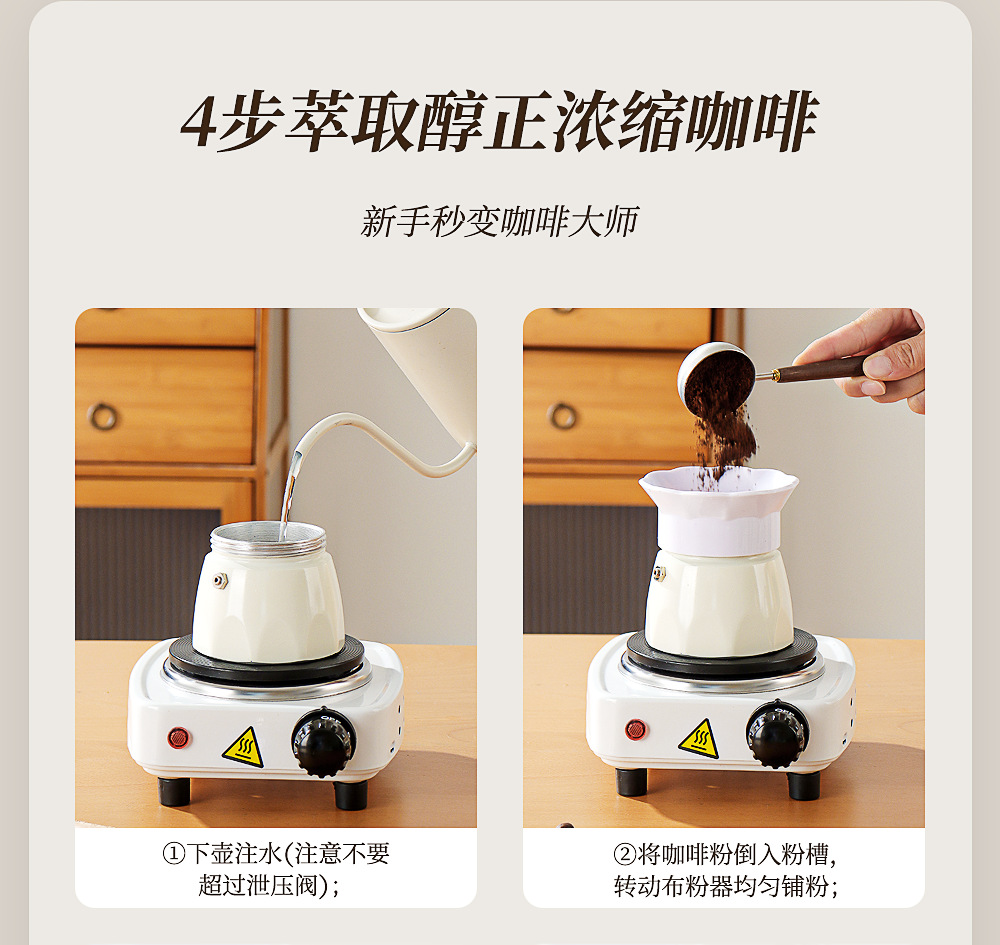 4步萃取醇正浓缩咖啡

新手秒变咖啡大师

①下壶注水(注意不要超过泄压阀);

②将咖啡粉倒入粉槽，转动布粉器均匀铺粉;