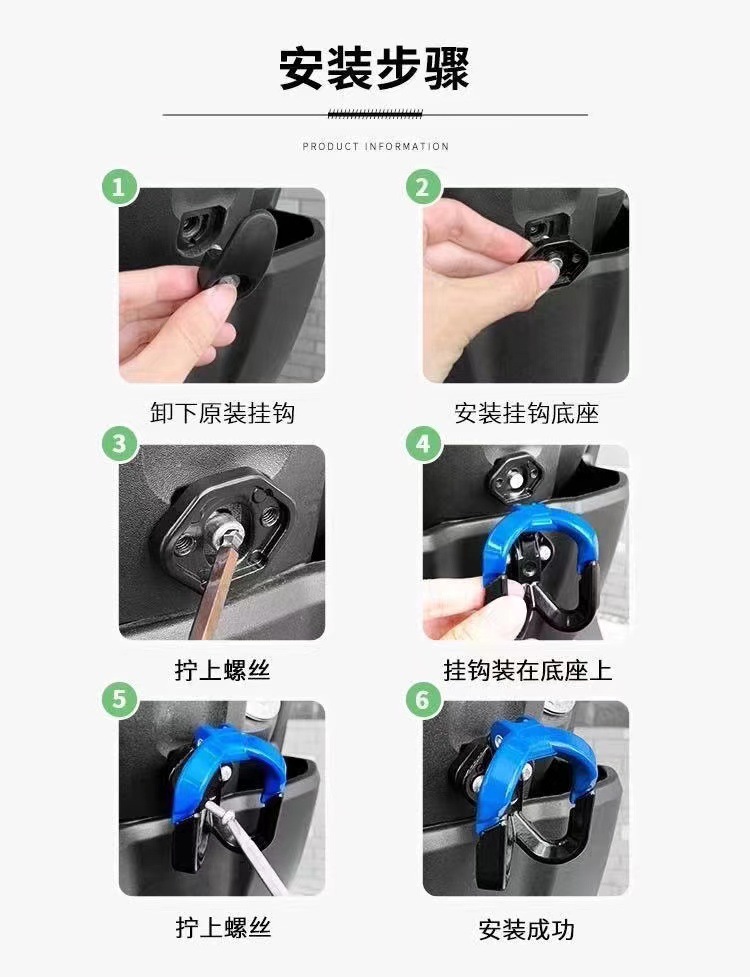 安装步骤

PRODUCT INFORMATION

1

卸下原装挂钩

2

安装挂钩底座

3

拧上螺丝

4

挂钩装在底座上

5

拧上螺丝

6

安装成功