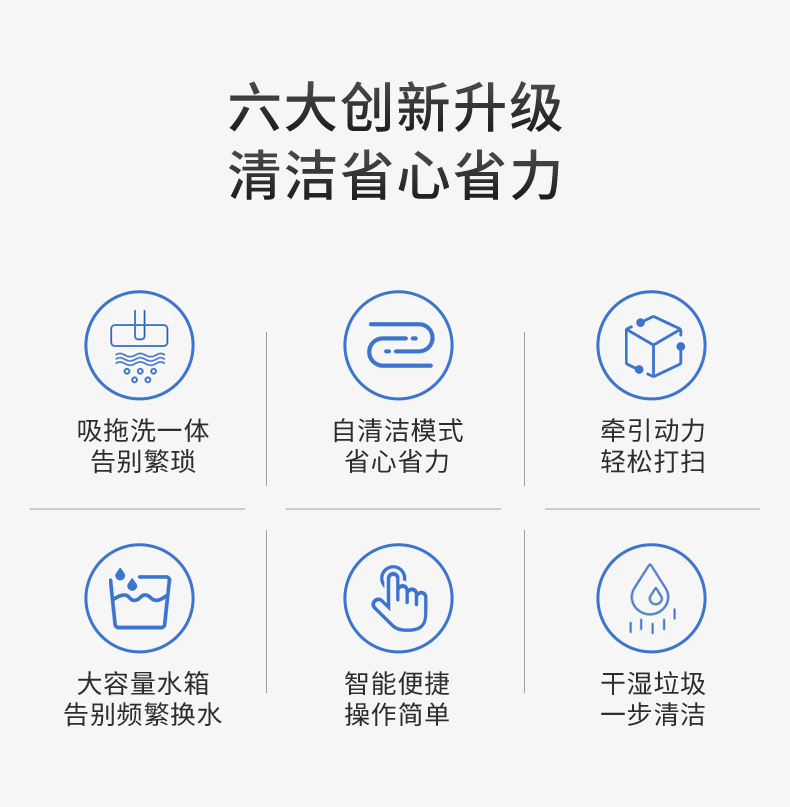 六大创新升级
清洁省心省力

吸拖洗一体
告别繁琐

自清洁模式
省心省力

牵引动力
轻松打扫

大容量水箱
告别频繁换水

智能便捷
操作简单

干湿垃圾
一步清洁