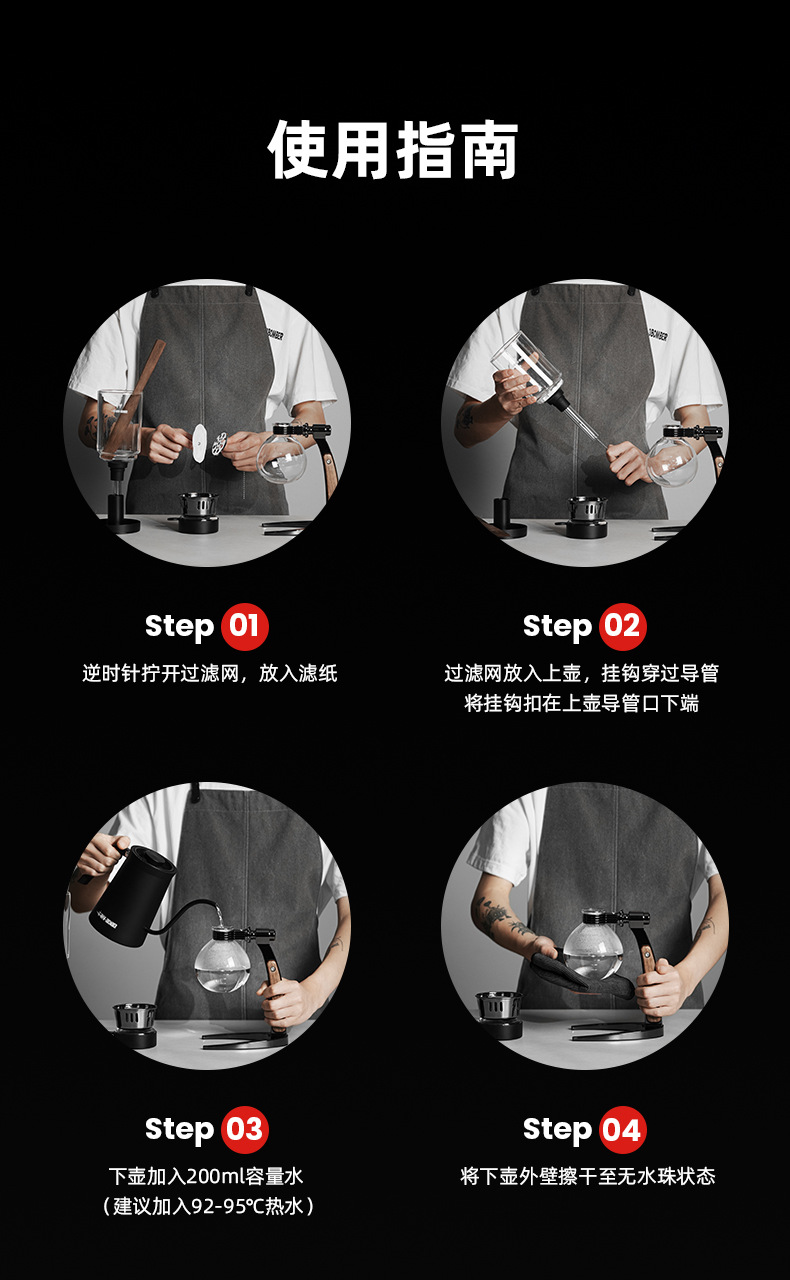 使用指南

Step 01
逆时针拧开过滤网，放入滤纸

Step 02
过滤网放入上壶，挂钩穿过导管
将挂钩扣在上壶导管口下端

Step 03
下壶加入200ml容量水
（建议加入92-95℃热水）

Step 04
将下壶外壁擦干至无水珠状态