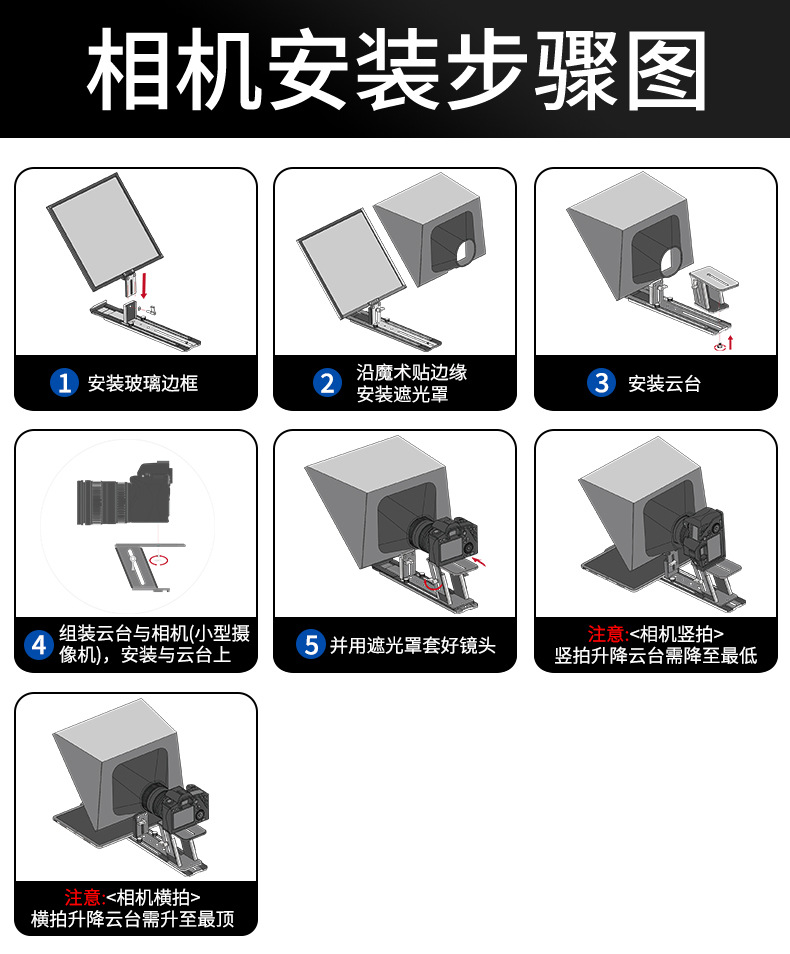 相机安装步骤图

1 安装玻璃边框

2 沿魔术贴边缘安装遮光罩

3 安装云台

4 组装云台与相机(小型摄像机)，安装与云台上

5 并用遮光罩套好镜头

注意:<相机竖拍>
竖拍升降云台需降至最低

注意:<相机横拍>
横拍升降云台需升至最顶