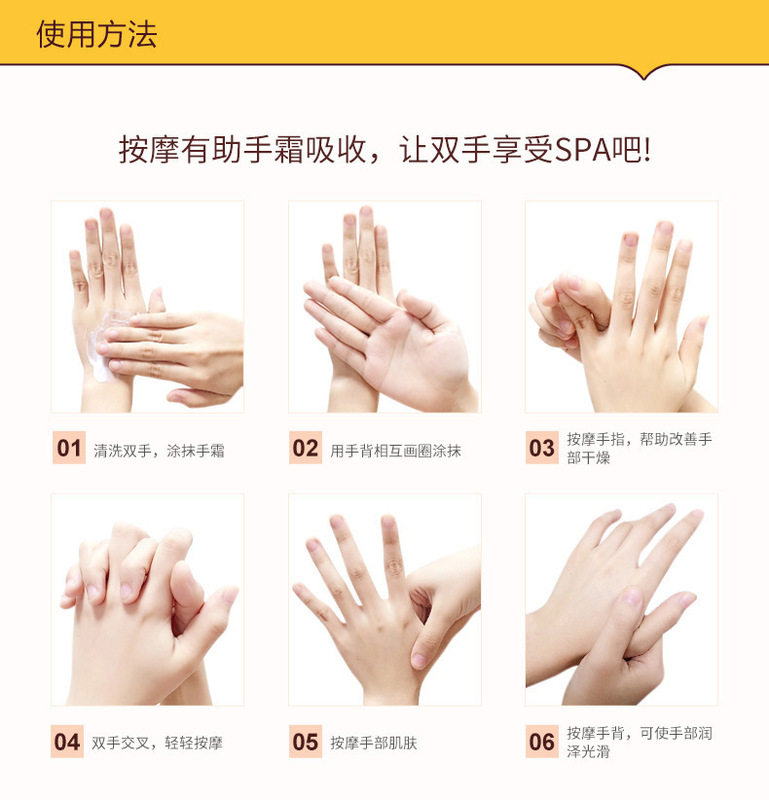 使用方法

按摩有助手霜吸收，让双手享受SPA吧!

01 清洗双手，涂抹手霜

02 用手背相互画圈涂抹

03 按摩手指，帮助改善手部干燥

04 双手交叉，轻轻按摩

05 按摩手部肌肤

06 按摩手背，可使手部润泽光滑