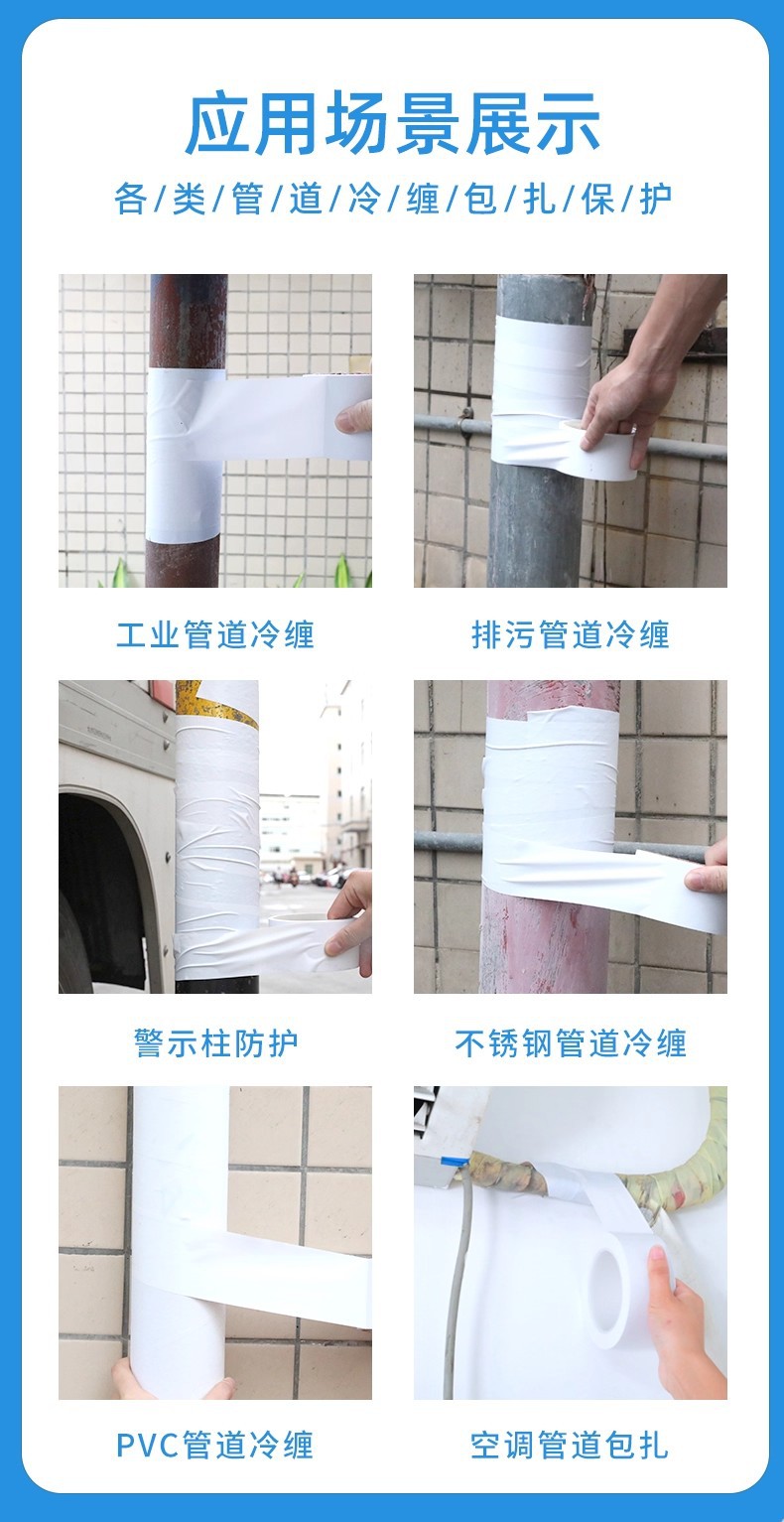 应用场景展示

各/类/管/道/冷/缠/包/扎/保/护

工业管道冷缠

排污管道冷缠

警示柱防护

不锈钢管道冷缠

PVC管道冷缠

空调管道包扎