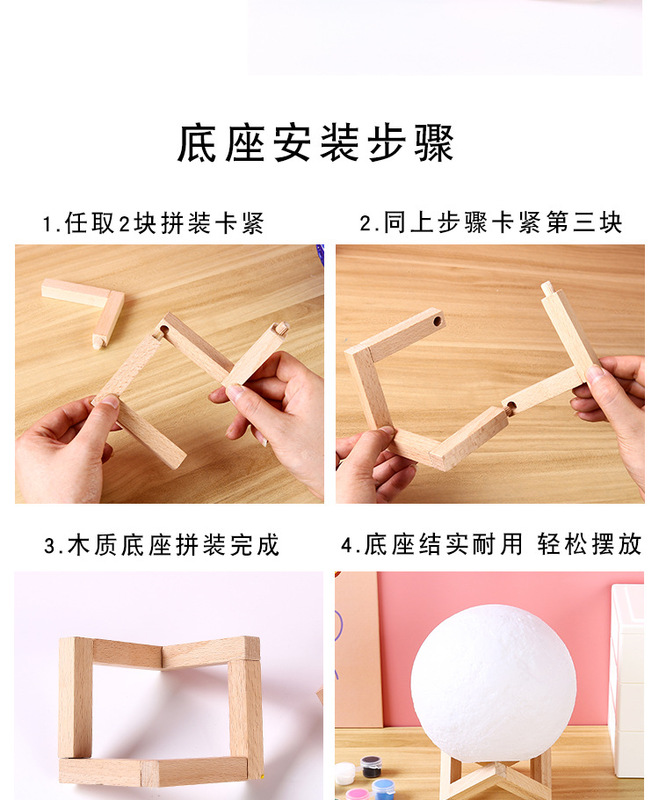 底座安装步骤

1.任取2块拼装卡紧

2.同上步骤卡紧第三块

3.木质底座拼装完成

4.底座结实耐用 轻松摆放