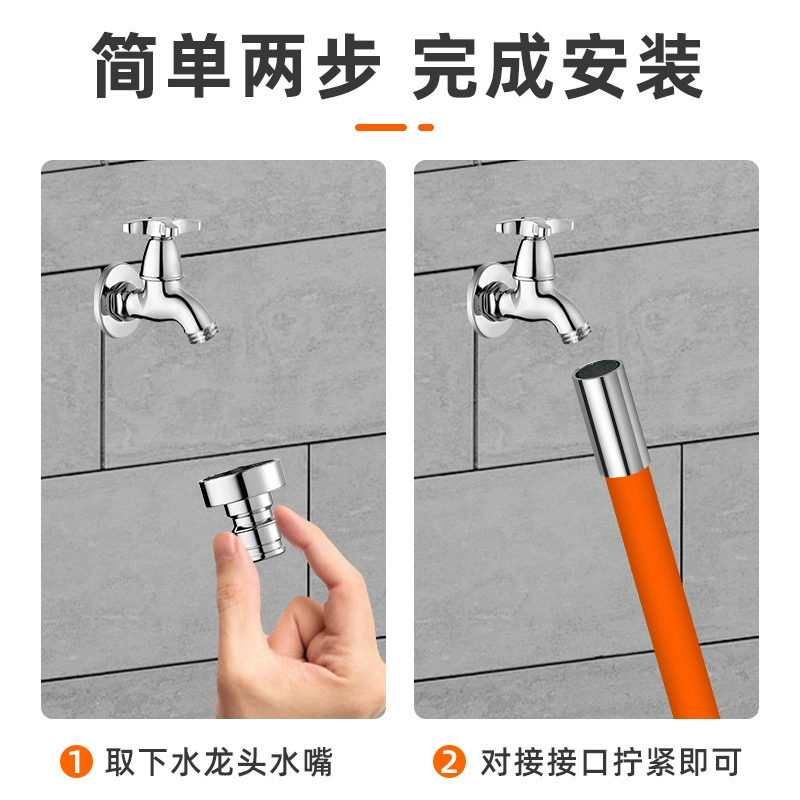 简单两步 完成安装

1 取下水龙头水嘴

2 对接接口拧紧即可