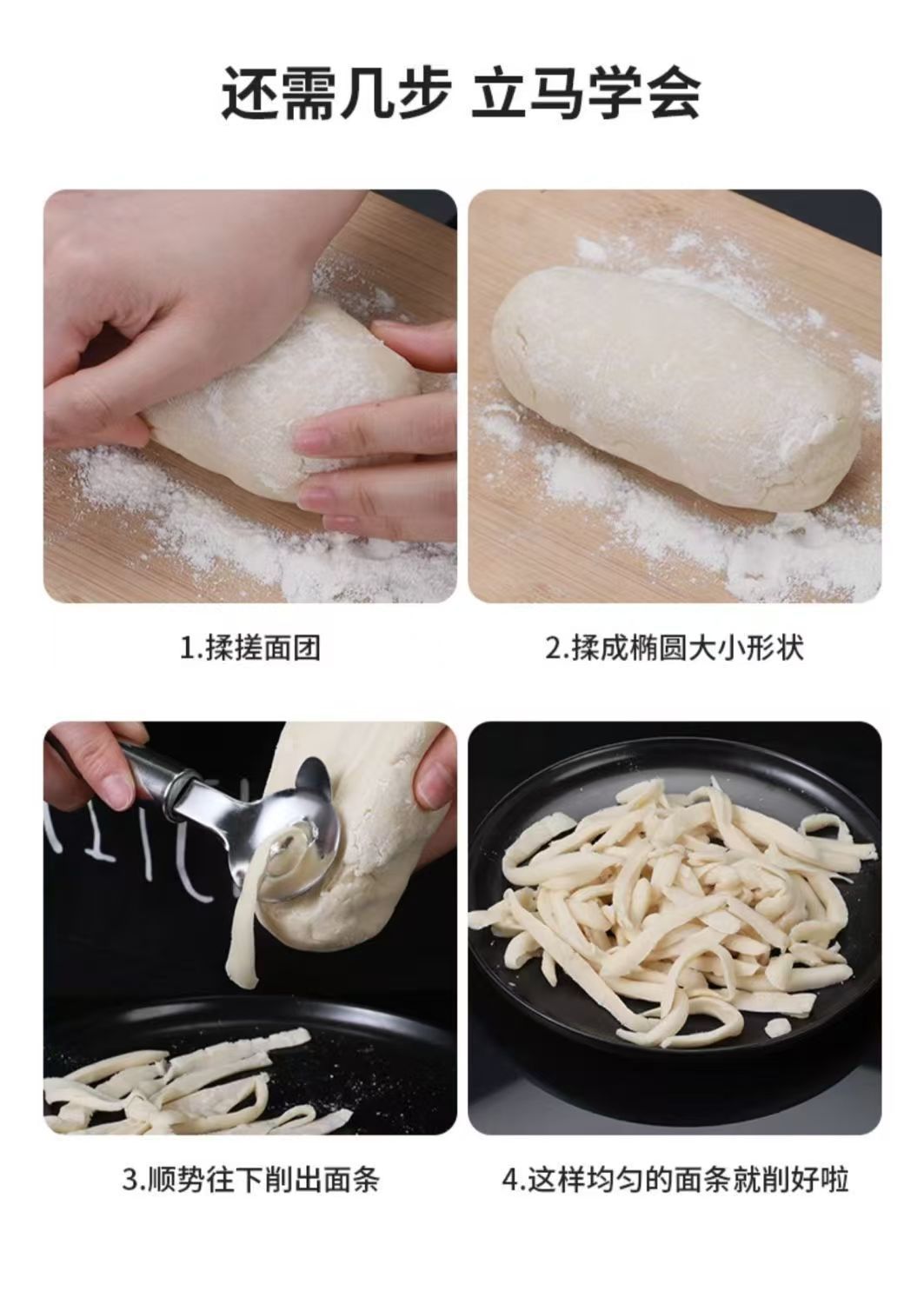 还需几步 立马学会

1.揉搓面团

2.揉成椭圆大小形状

3.顺势往下削出面条

4.这样均匀的面条就削好啦