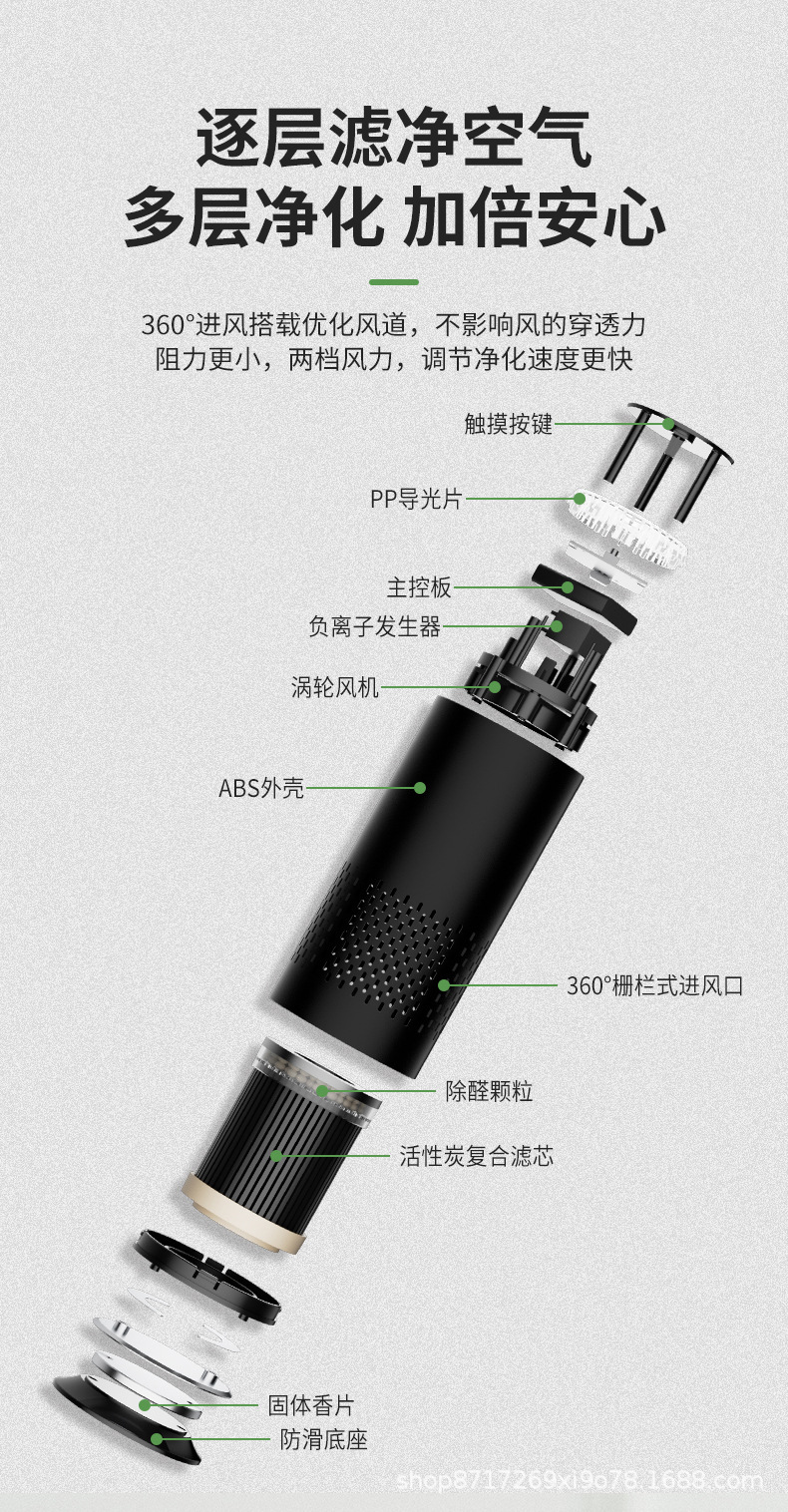 逐层滤净空气
多层净化 加倍安心

360°进风搭载优化风道，不影响风的穿透力
阻力更小，两档风力，调节净化速度更快

触摸按键

PP导光片

主控板

负离子发生器

涡轮风机

ABS外壳

360°栅栏式进风口

除醛颗粒

活性炭复合滤芯

固体香片

防滑底座

shop8717269xi9o78.1688.com