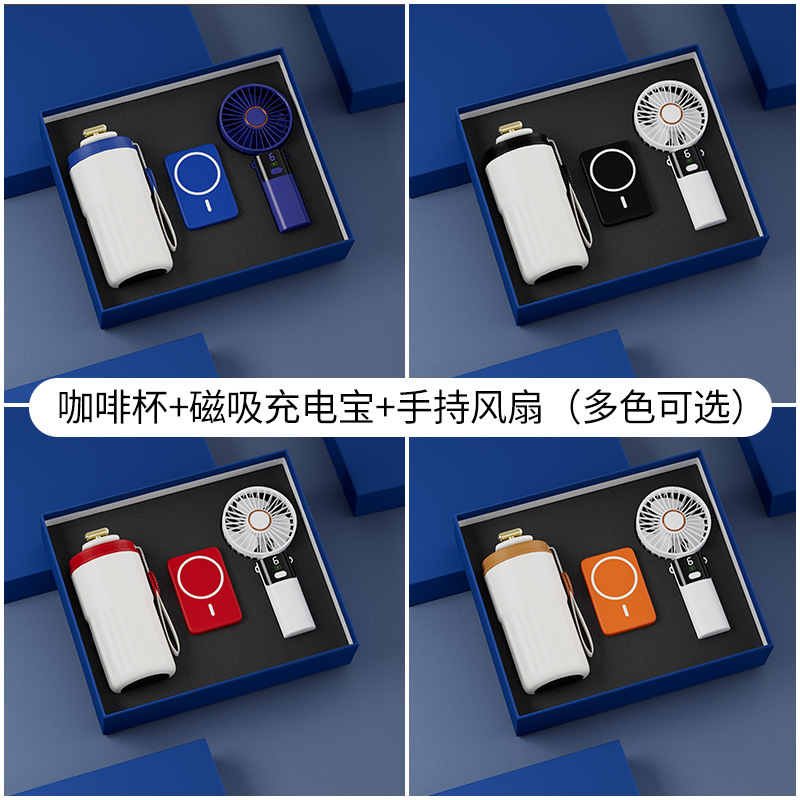 咖啡杯+磁吸充电宝+手持风扇（多色可选）