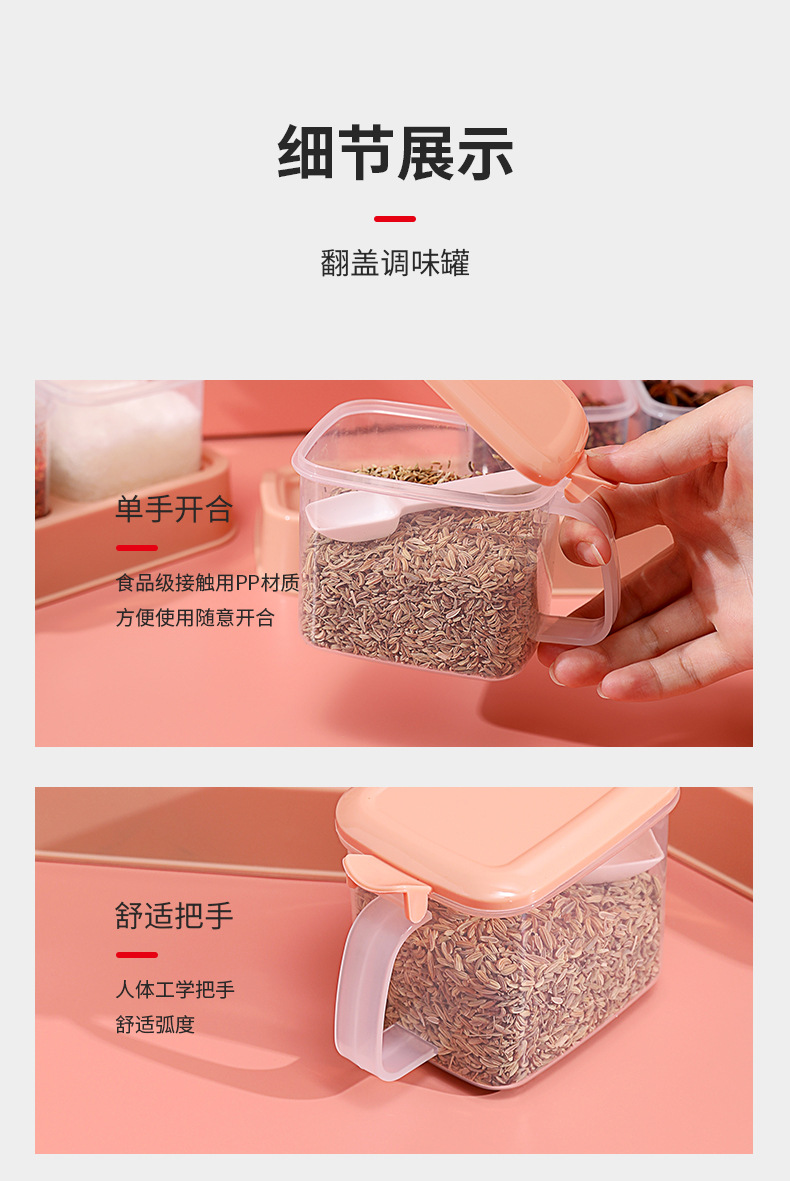 细节展示

翻盖调味罐

单手开合

食品级接触用PP材质
方便使用随意开合

舒适把手

人体工学把手
舒适弧度