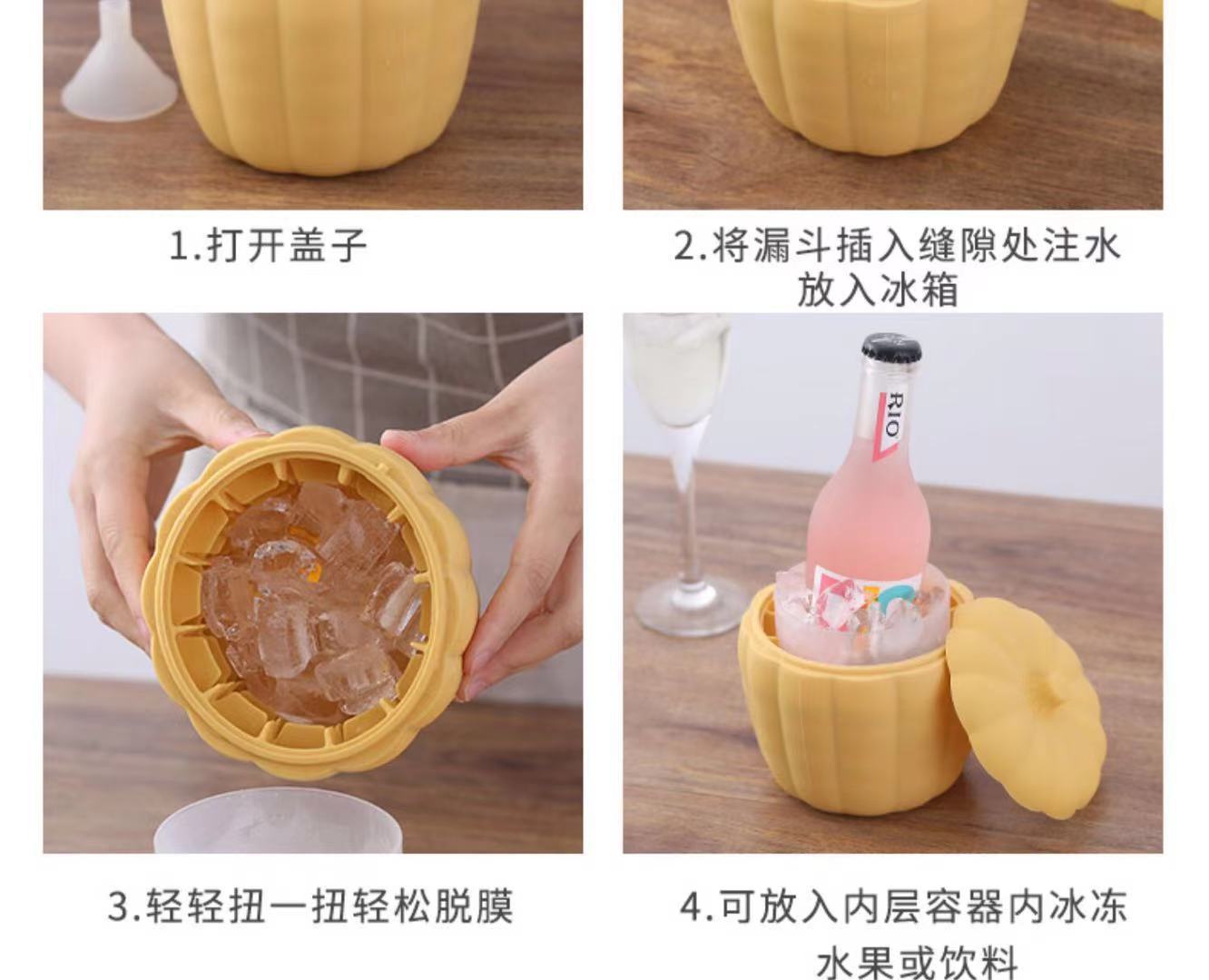 1.打开盖子

2.将漏斗插入缝隙处注水放入冰箱

RIO

3.轻轻扭一扭轻松脱膜

4.可放入内层容器内冰冻水果或饮料