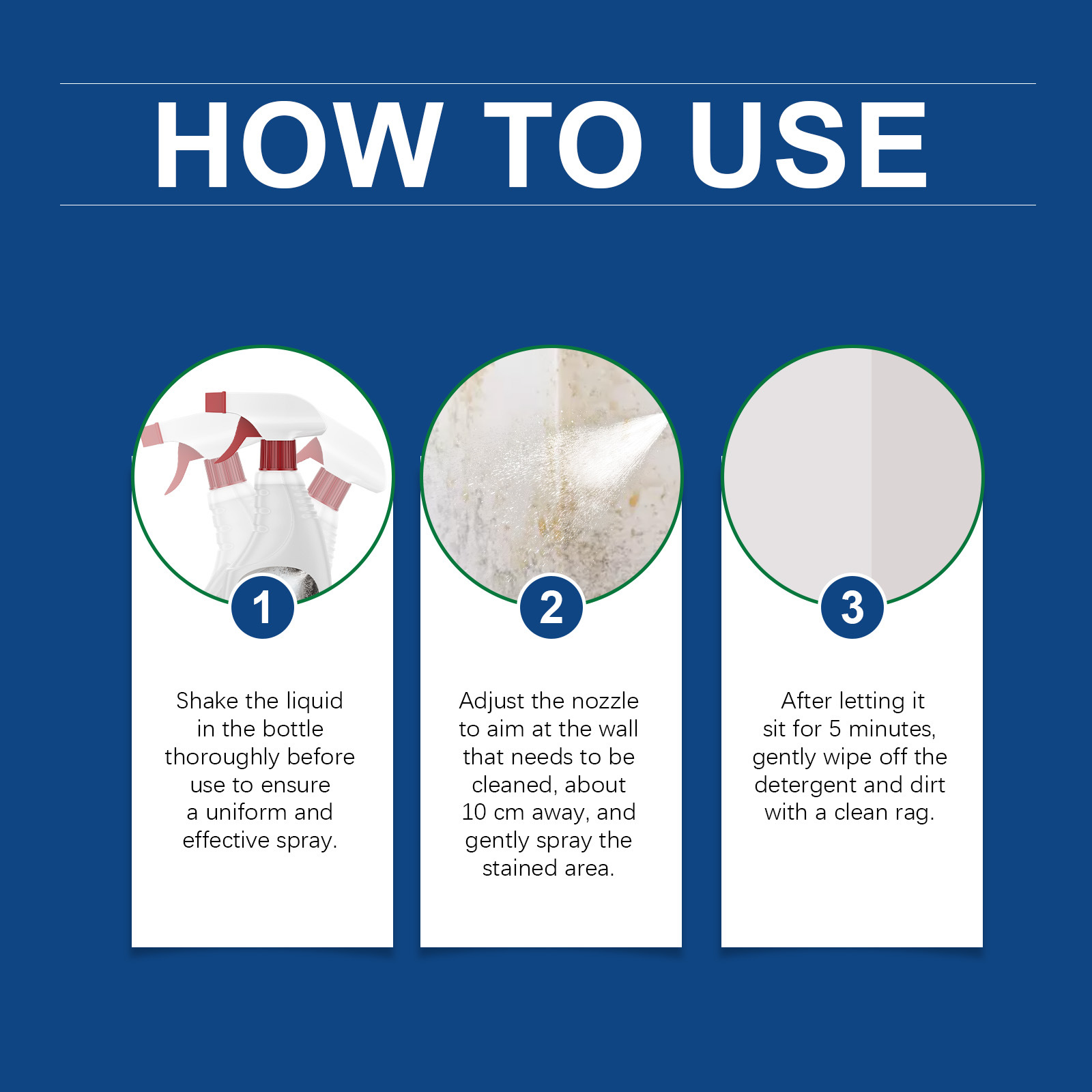 HOW TO USE

1

Shake the liquid in the bottle thoroughly before use to ensure a uniform and effective spray.

2

Adjust the nozzle to aim at the wall that needs to be cleaned, about 10 cm away, and gently spray the stained area.

3

After letting it sit for 5 minutes, gently wipe off the detergent and dirt with a clean rag.