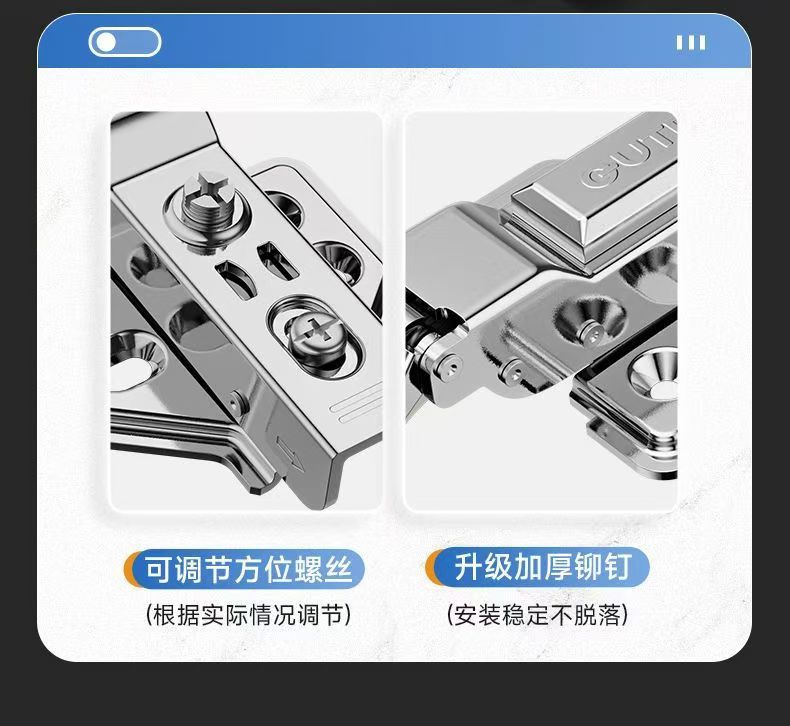 GUTI

可调节方位螺丝

(根据实际情况调节)

升级加厚铆钉

(安装稳定不脱落)