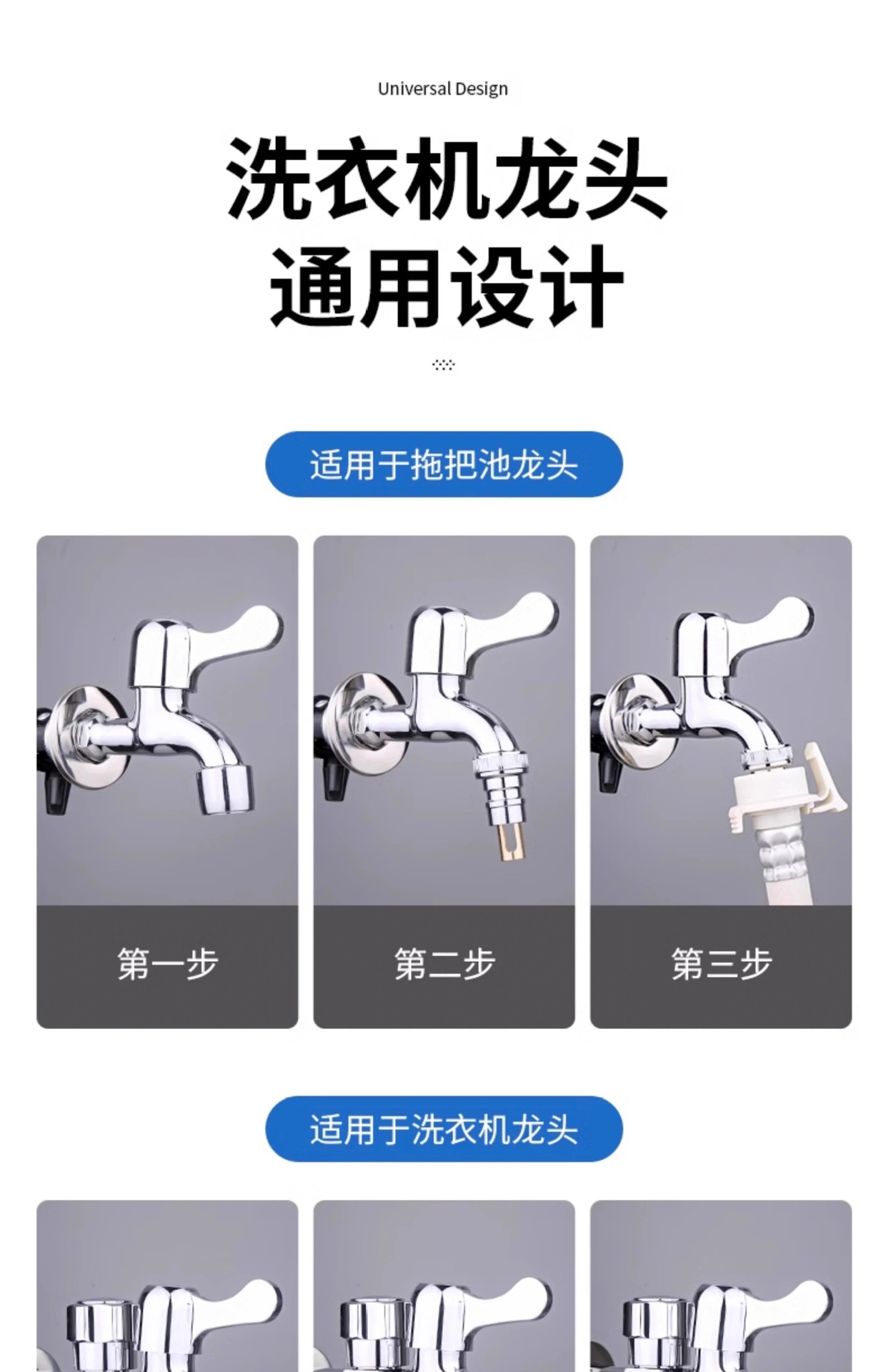 Universal Design

洗衣机龙头
通用设计

适用于拖把池龙头

第一步

第二步

第三步

适用于洗衣机龙头