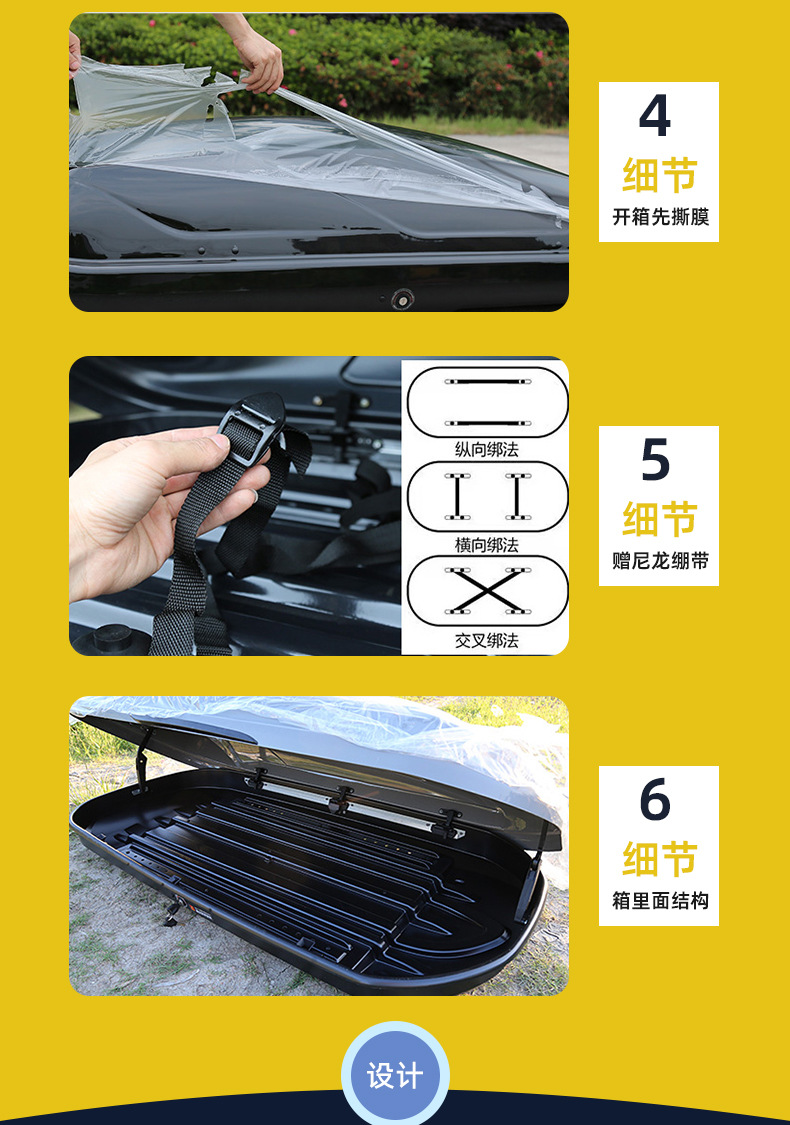 4
细节
开箱先撕膜

纵向绑法
横向绑法
交叉绑法

5
细节
赠尼龙绷带

6
细节
箱里面结构

设计