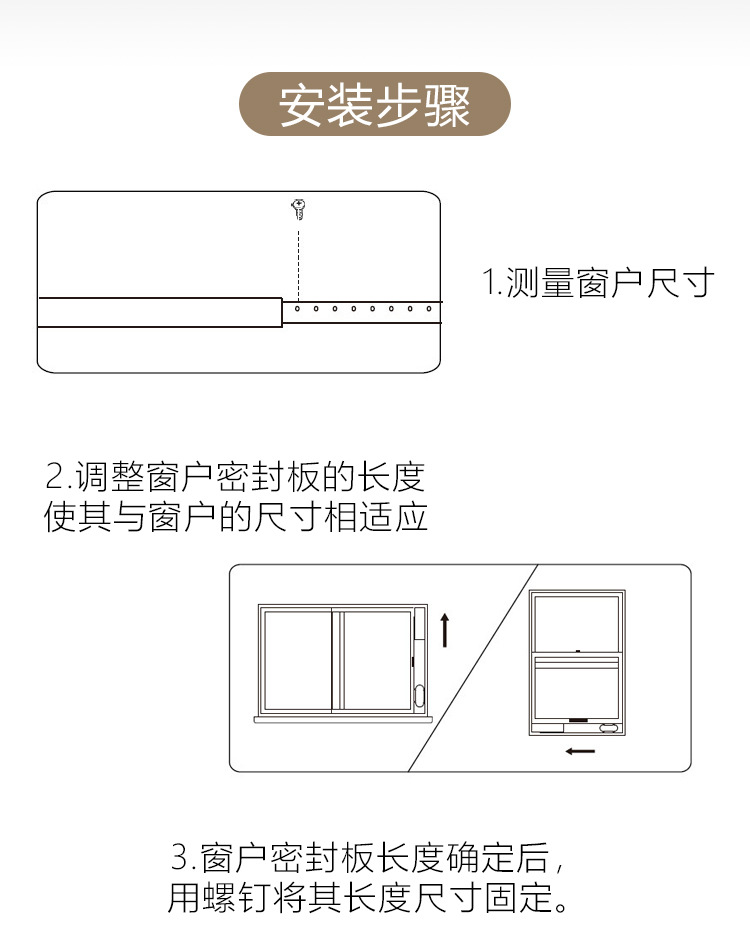 安装步骤

1.测量窗户尺寸

2.调整窗户密封板的长度
使其与窗户的尺寸相适应

3.窗户密封板长度确定后，
用螺钉将其长度尺寸固定。