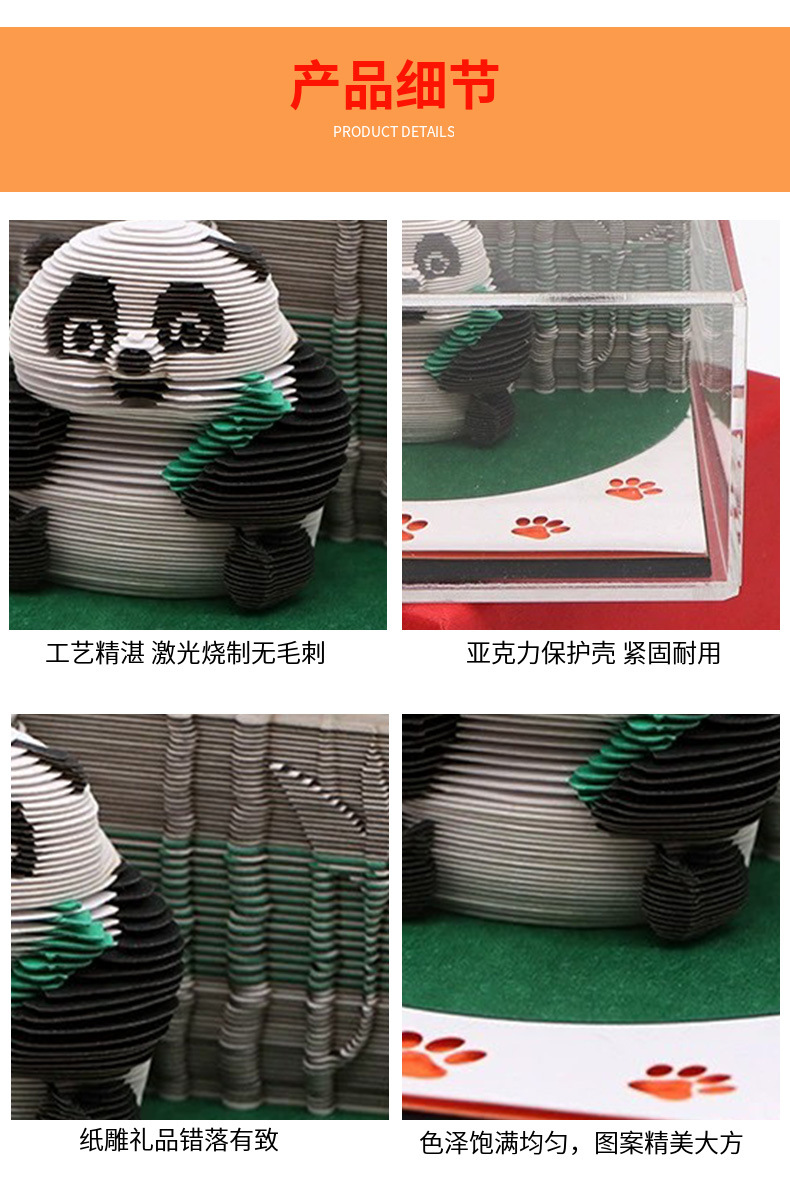 产品细节
PRODUCT DETAILS

工艺精湛 激光烧制无毛刺

亚克力保护壳 紧固耐用

纸雕礼品错落有致

色泽饱满均匀，图案精美大方