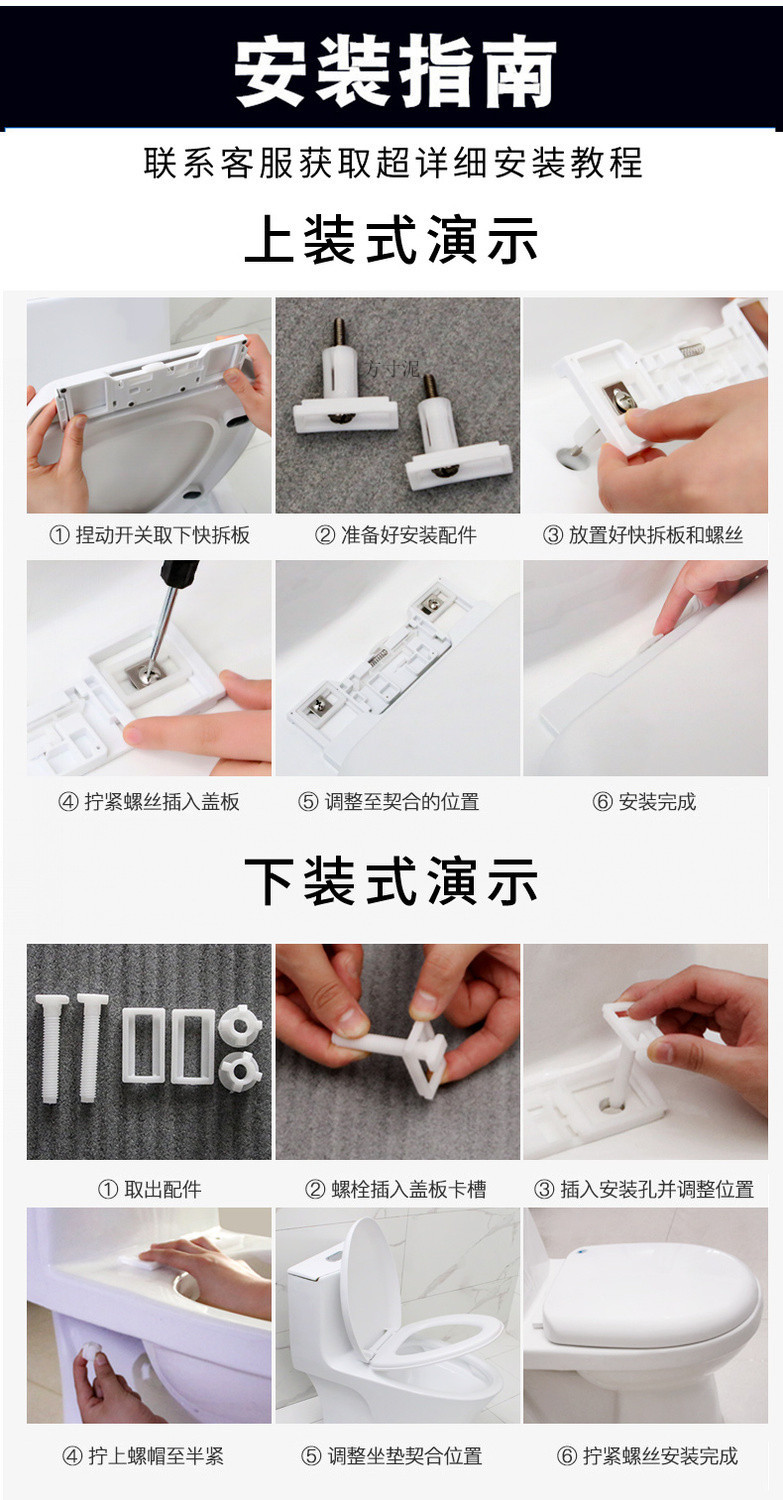 安装指南

联系客服获取超详细安装教程

上装式演示

方寸泥

① 捏动开关取下快拆板

② 准备好安装配件

③ 放置好快拆板和螺丝

④ 拧紧螺丝插入盖板

⑤ 调整至契合的位置

⑥ 安装完成

下装式演示

① 取出配件

② 螺栓插入盖板卡槽

③ 插入安装孔并调整位置

④ 拧上螺帽至半紧

⑤ 调整坐垫契合位置

⑥ 拧紧螺丝安装完成