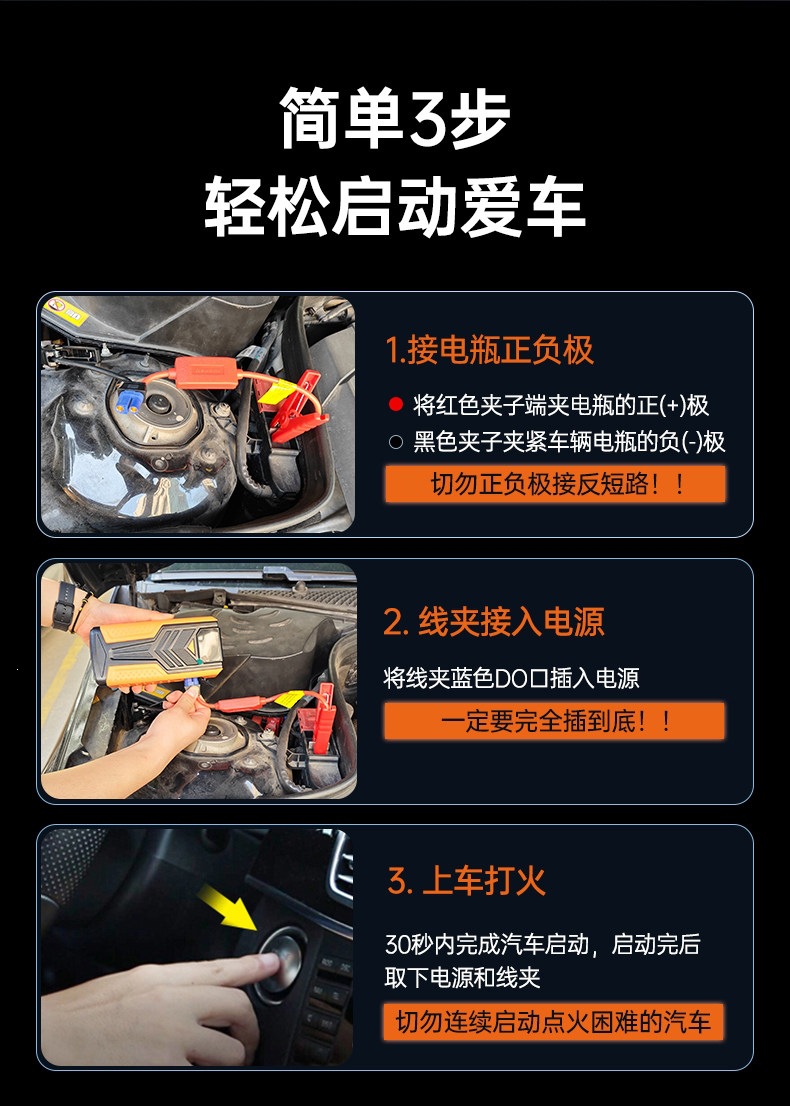 简单3步
轻松启动爱车

1.接电瓶正负极

将红色夹子端夹电瓶的正(+)极
黑色夹子夹紧车辆电瓶的负(-)极

切勿正负极接反短路！！

2. 线夹接入电源

将线夹蓝色DO口插入电源

一定要完全插到底！！

3. 上车打火

30秒内完成汽车启动，启动完后取下电源和线夹

切勿连续启动点火困难的汽车