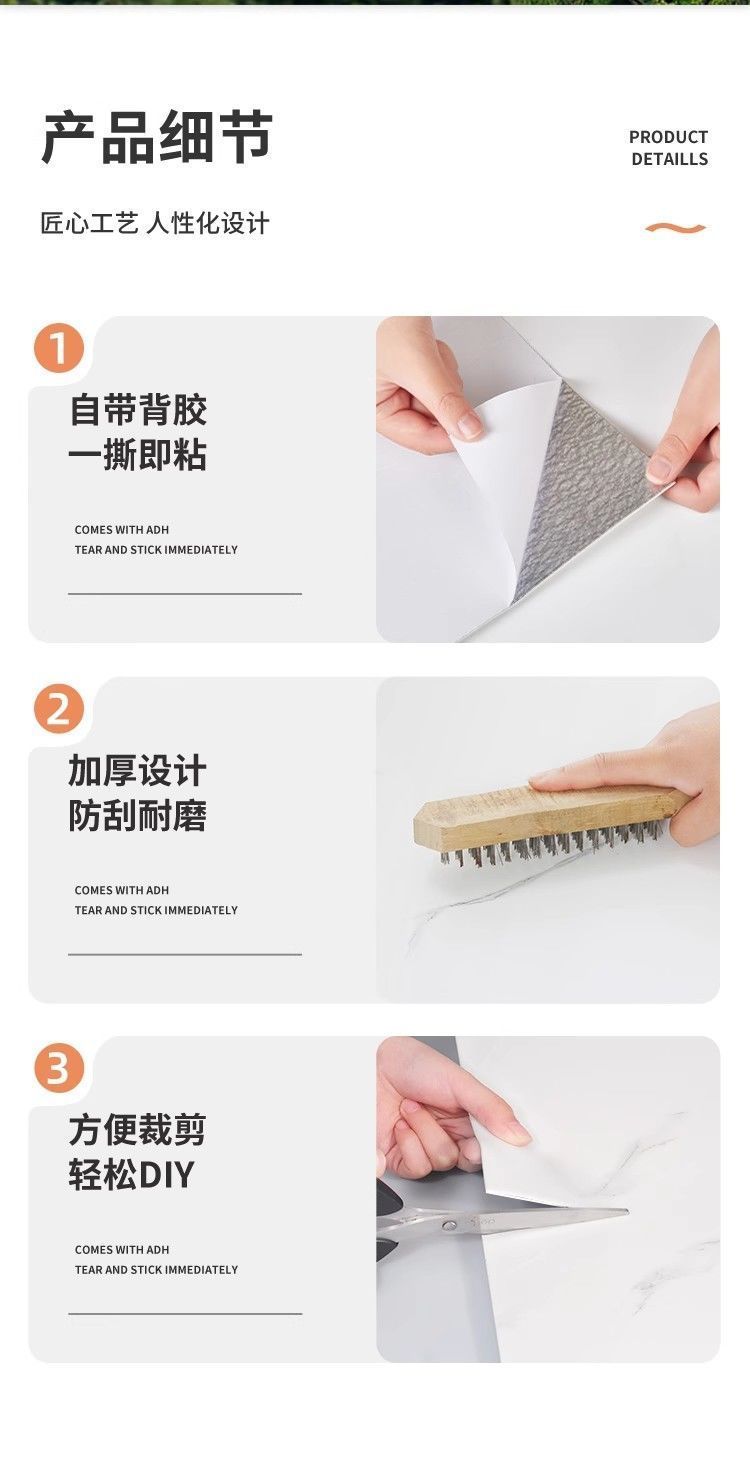 产品细节

PRODUCT DETAILLS

匠心工艺 人性化设计

1

自带背胶
一撕即粘

COMES WITH ADH
TEAR AND STICK IMMEDIATELY

2

加厚设计
防刮耐磨

COMES WITH ADH
TEAR AND STICK IMMEDIATELY

3

方便裁剪
轻松DIY

COMES WITH ADH
TEAR AND STICK IMMEDIATELY