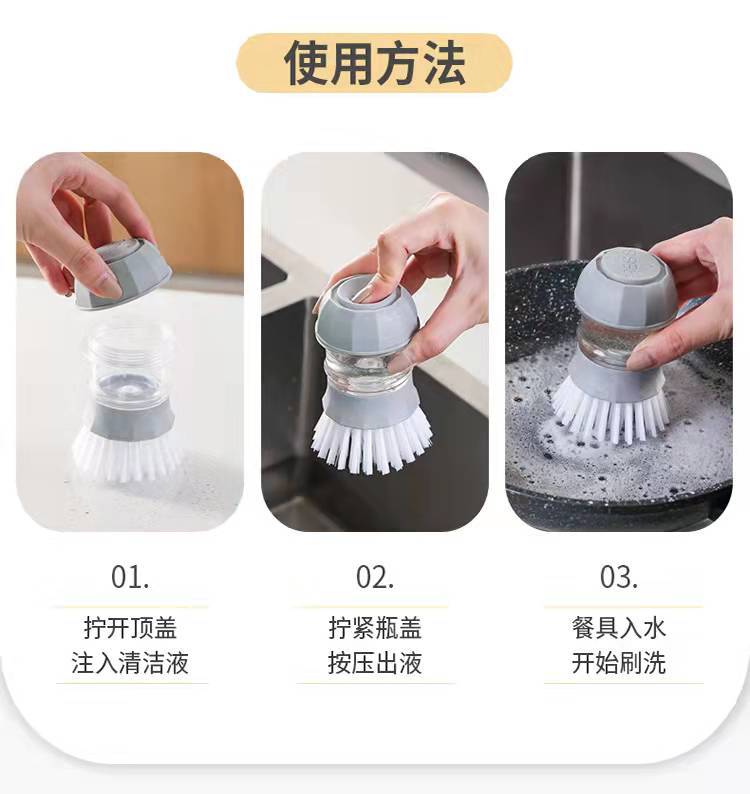 使用方法

01.

拧开顶盖
注入清洁液

02.

拧紧瓶盖
按压出液

03.

餐具入水
开始刷洗