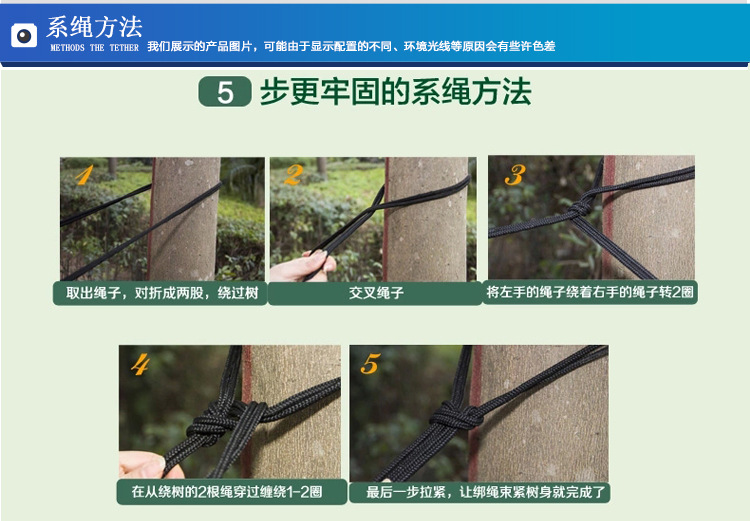 系绳方法
METHODS THE TETHER
我们展示的产品图片，可能由于显示配置的不同、环境光线等原因会有些许色差

5 步更牢固的系绳方法

1
取出绳子，对折成两股，绕过树

2
交叉绳子

3
将左手的绳子绕着右手的绳子转2圈

4
在从绕树的2根绳穿过缠绕1-2圈

5
最后一步拉紧，让绑绳束紧树身就完成了