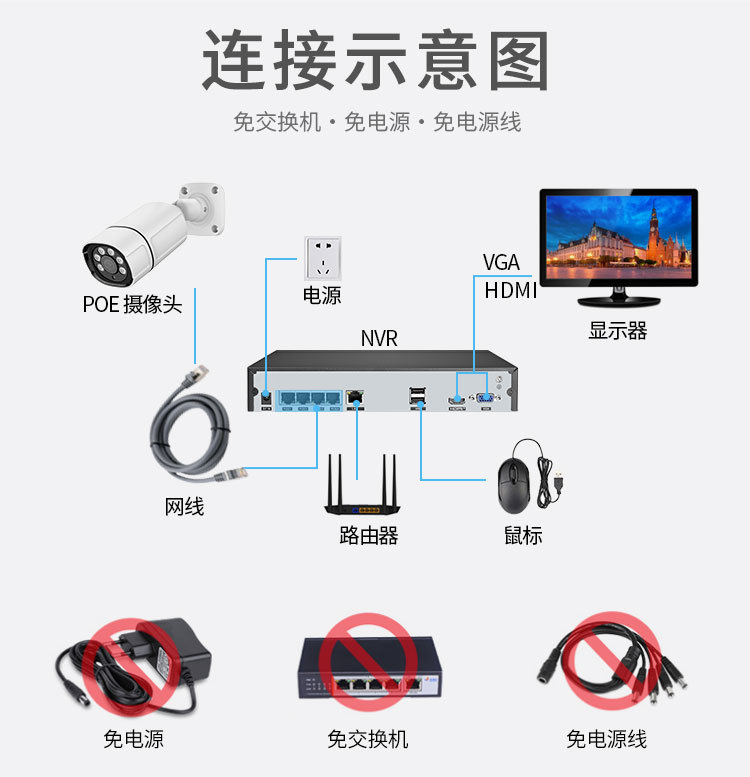 连接示意图

免交换机 · 免电源 · 免电源线

POE 摄像头

电源

VGA
HDMI

显示器

NVR

网线

路由器

鼠标

免电源

免交换机

免电源线