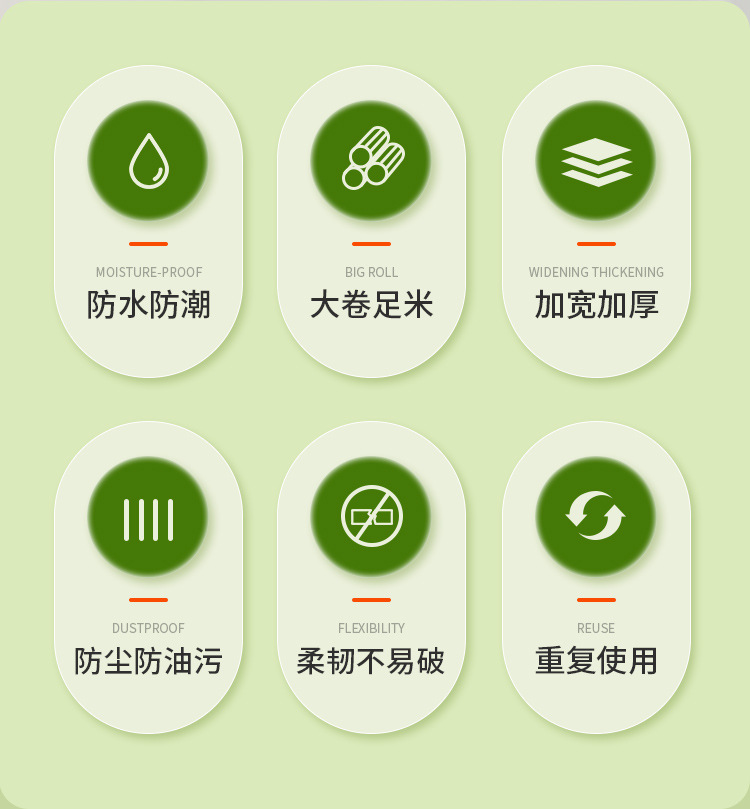 MOISTURE-PROOF
防水防潮

BIG ROLL
大卷足米

WIDENING THICKENING
加宽加厚

DUSTPROOF
防尘防油污

FLEXIBILITY
柔韧不易破

REUSE
重复使用