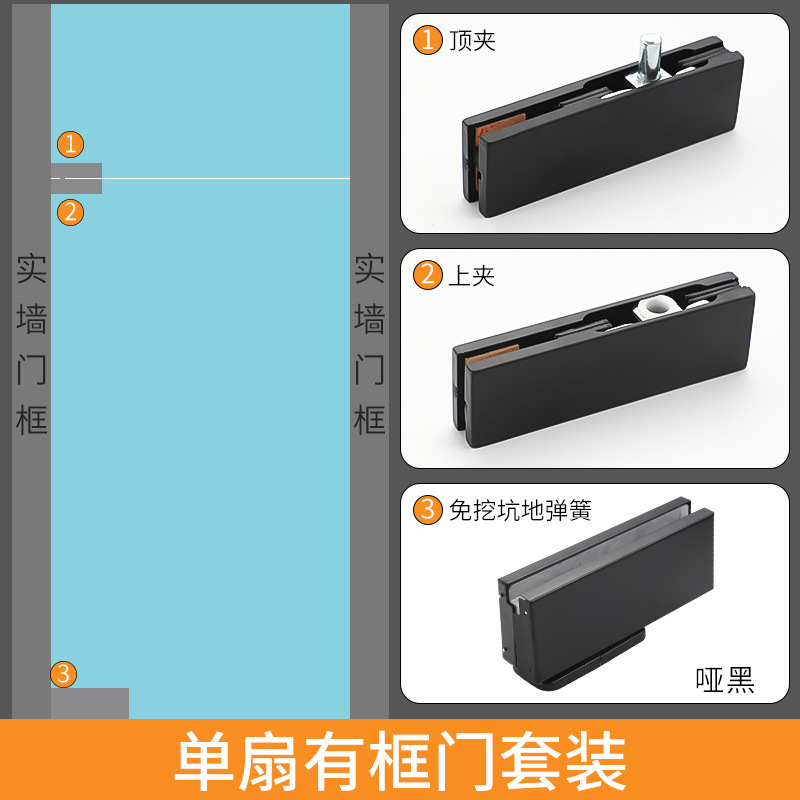 1
2
实墙门框
实墙门框
3

1 顶夹

2 上夹

3 免挖坑地弹簧

哑黑

单扇有框门套装