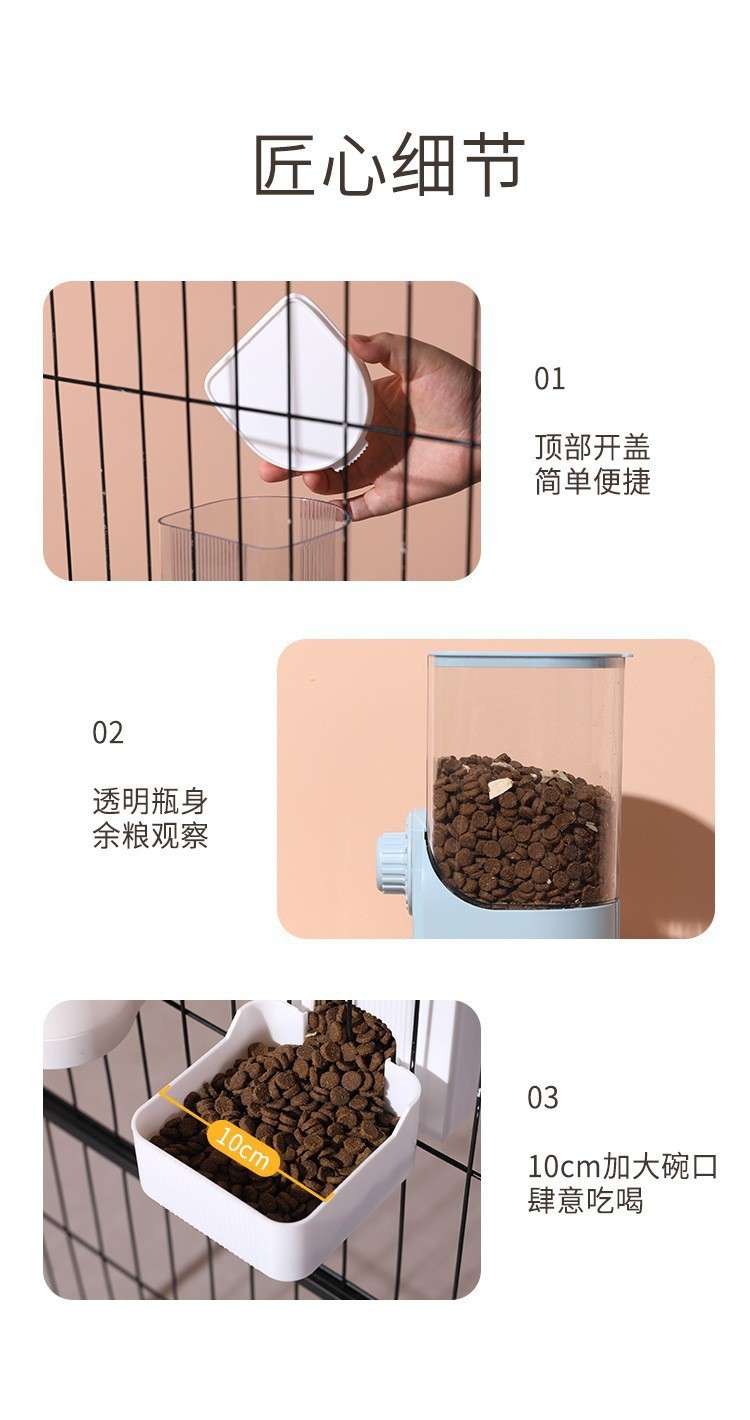 匠心细节

01

顶部开盖
简单便捷

02

透明瓶身
余粮观察

10cm

03

10cm加大碗口
肆意吃喝