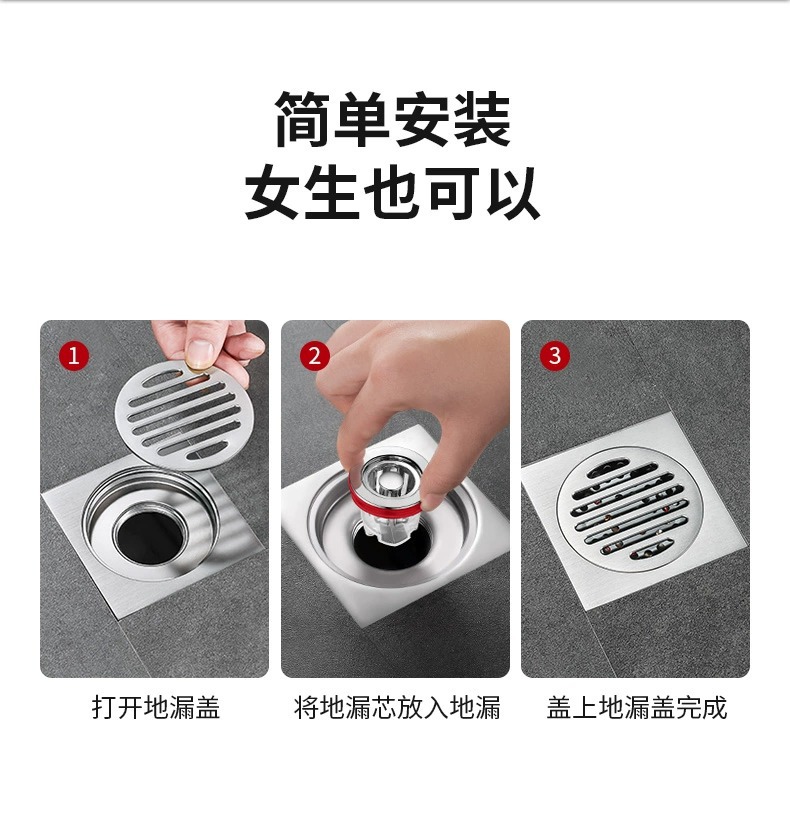 简单安装
女生也可以

1

2

3

打开地漏盖

将地漏芯放入地漏

盖上地漏盖完成