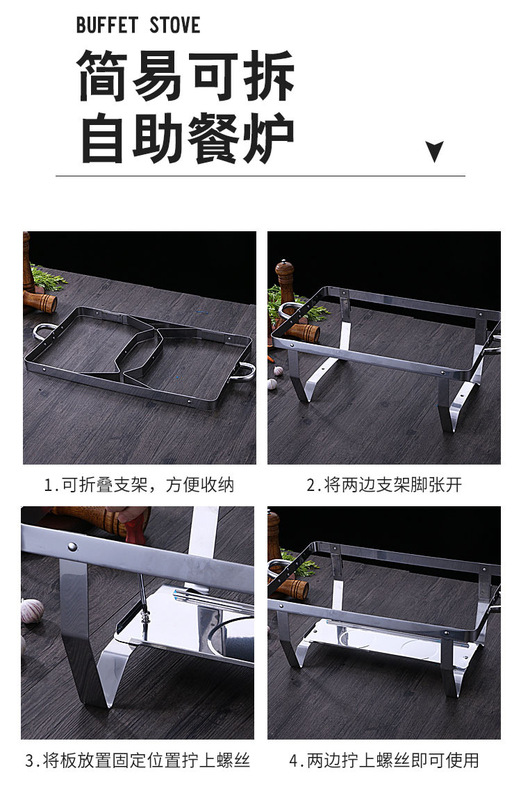 BUFFET STOVE

简易可拆
自助餐炉

1.可折叠支架，方便收纳

2.将两边支架脚张开

3.将板放置固定位置拧上螺丝

4.两边拧上螺丝即可使用