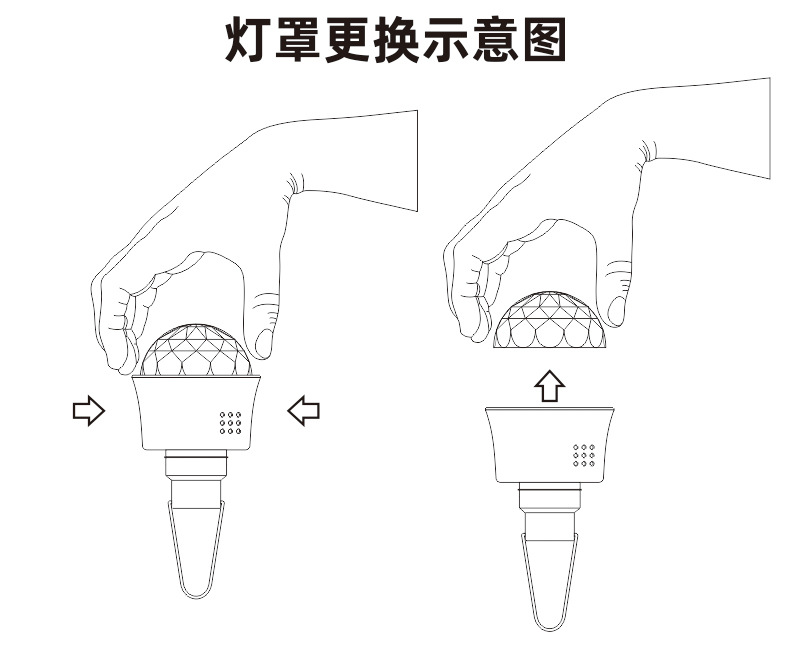 灯罩更换示意图