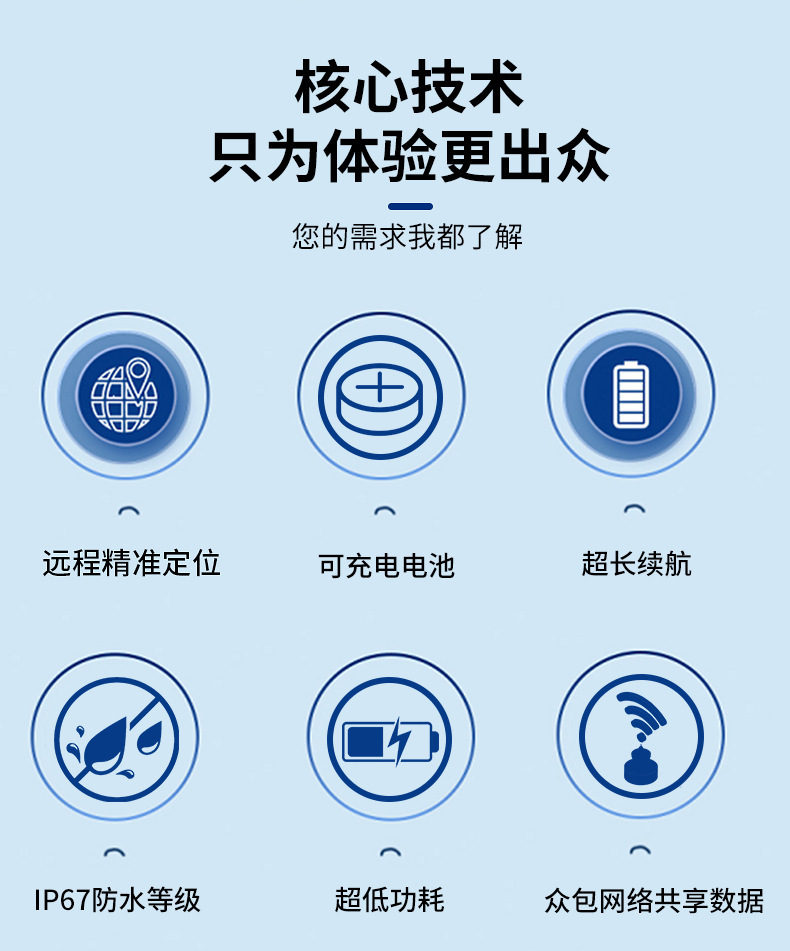 核心技术
只为体验更出众

您的需求我都了解

远程精准定位

可充电电池

超长续航

IP67防水等级

超低功耗

众包网络共享数据