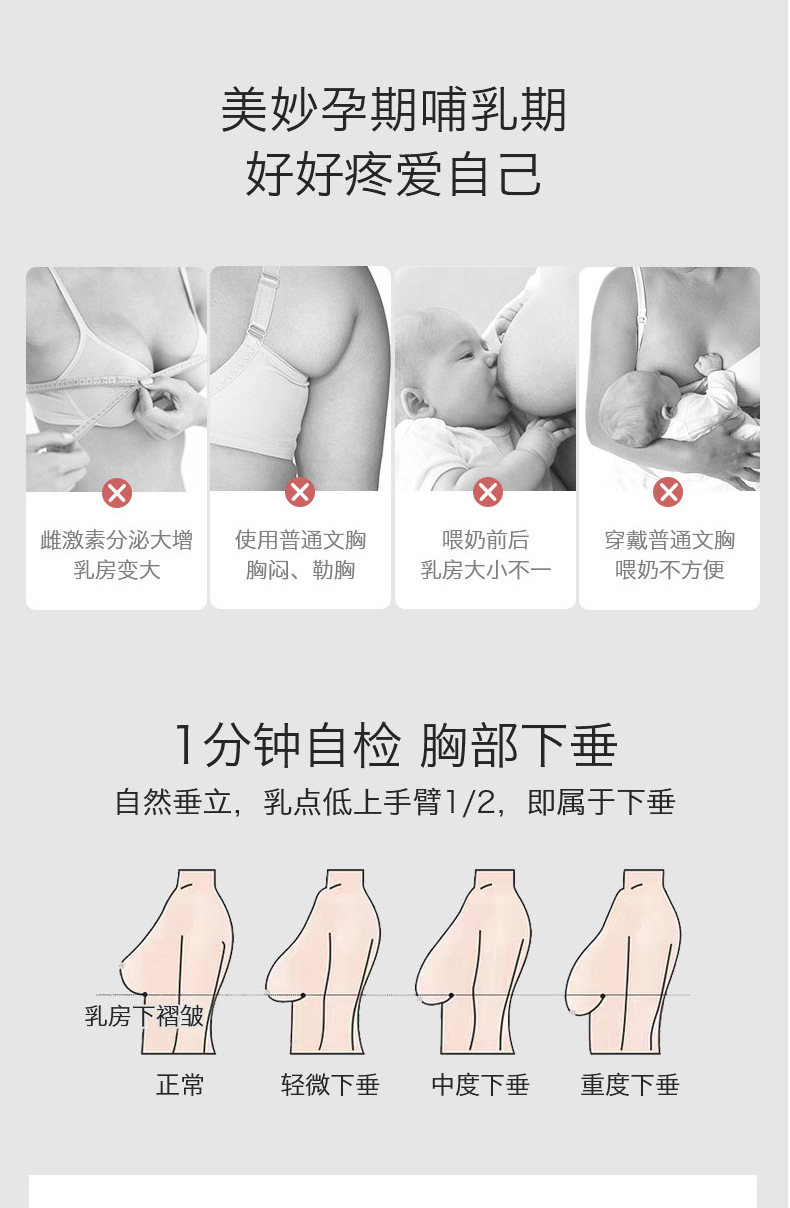 美妙孕期哺乳期
好好疼爱自己

雌激素分泌大增
乳房变大

使用普通文胸
胸闷、勒胸

喂奶前后
乳房大小不一

穿戴普通文胸
喂奶不方便

1分钟自检 胸部下垂
自然垂立，乳点低上手臂1/2，即属于下垂

乳房下褶皱

正常

轻微下垂

中度下垂

重度下垂