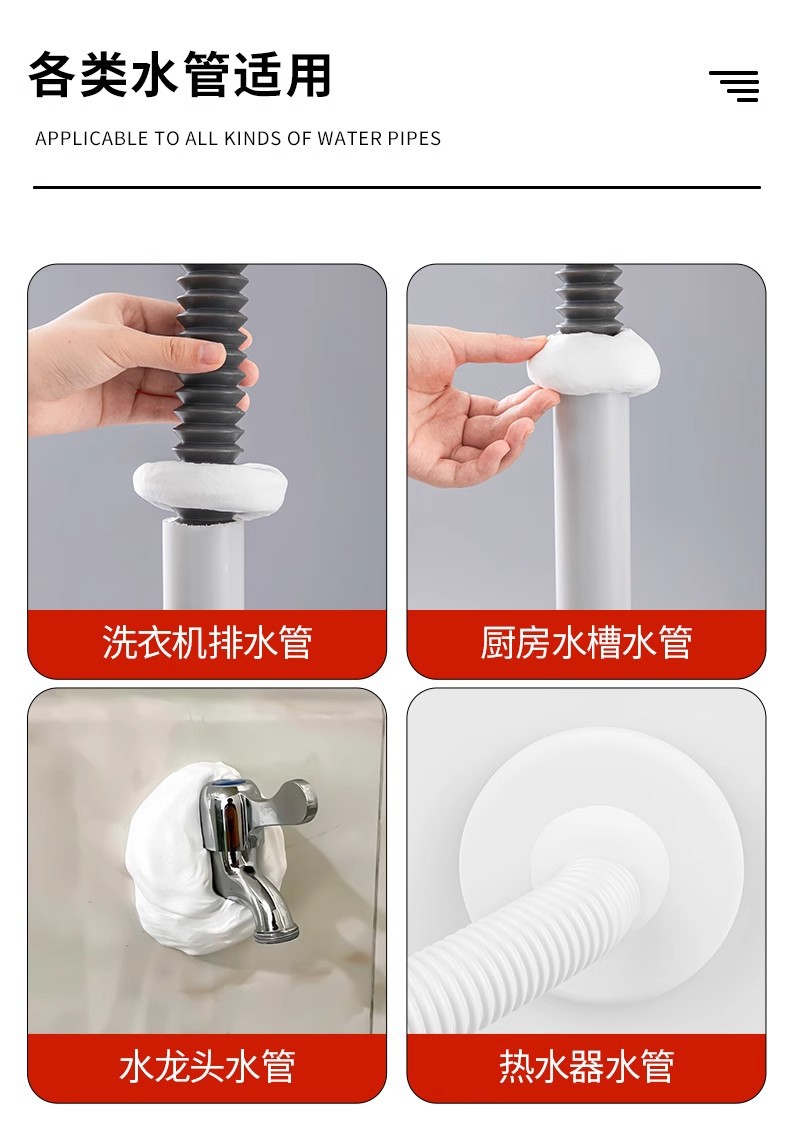 各类水管适用

APPLICABLE TO ALL KINDS OF WATER PIPES

洗衣机排水管

厨房水槽水管

水龙头水管

热水器水管