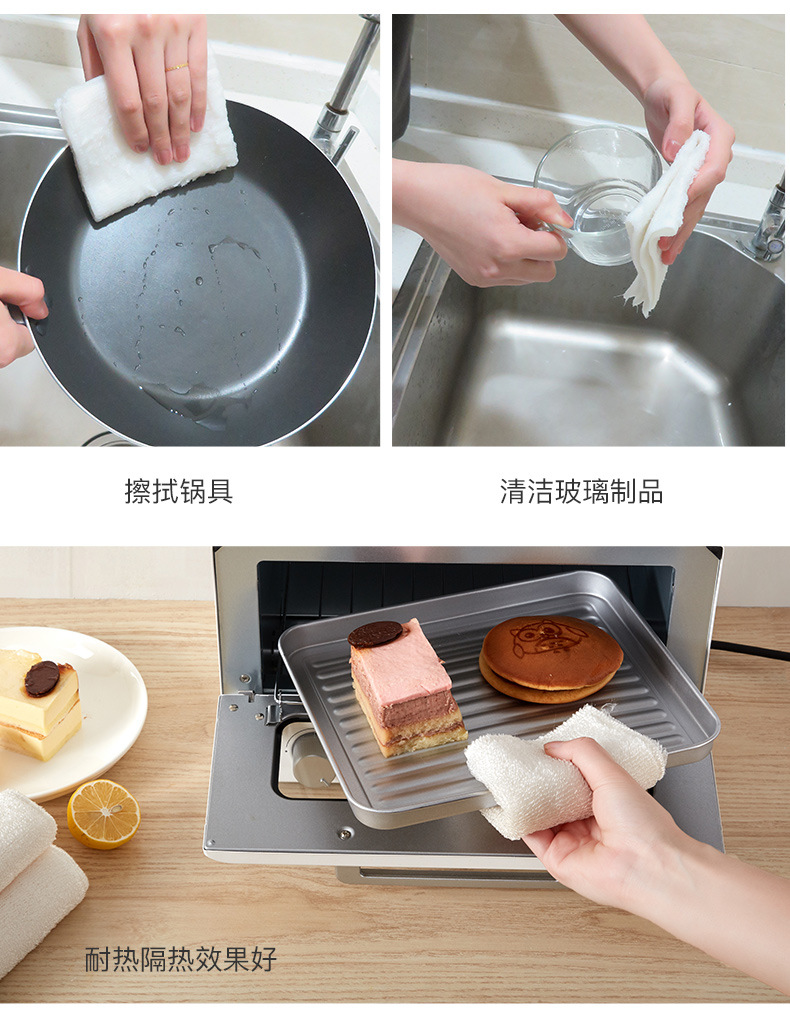 擦拭锅具

清洁玻璃制品

耐热隔热效果好